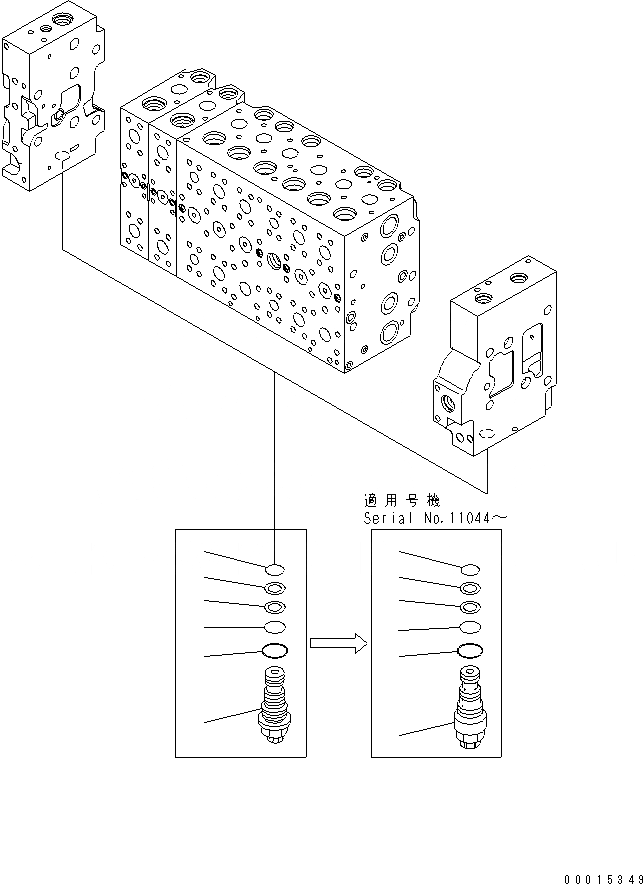 適用号機
Serial No.11044～

00015349