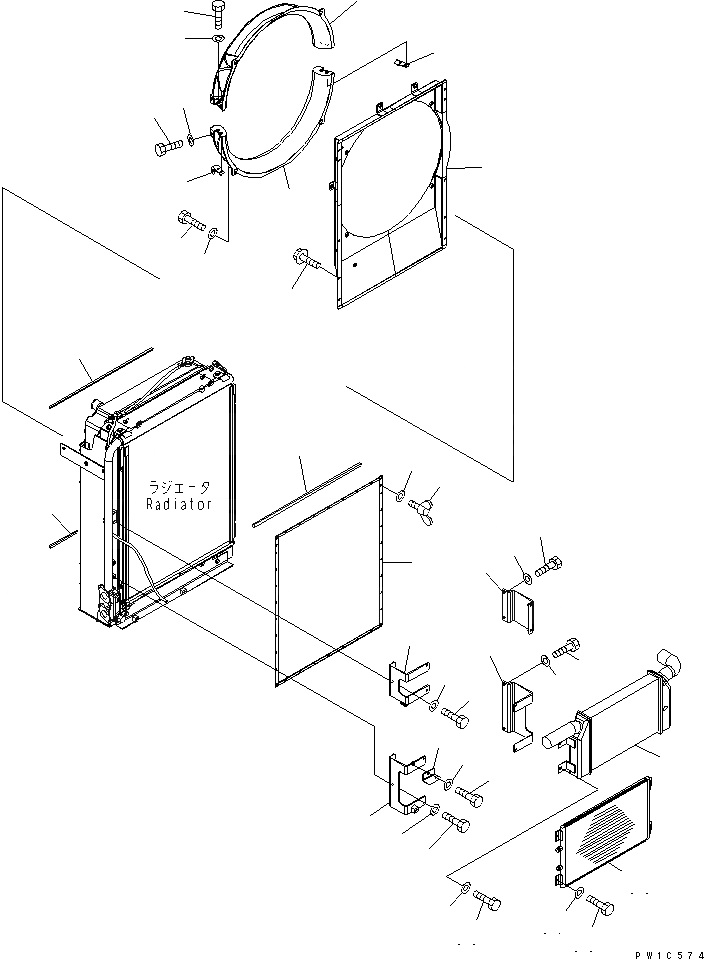 ラジエータ
Radiator

PW1C574