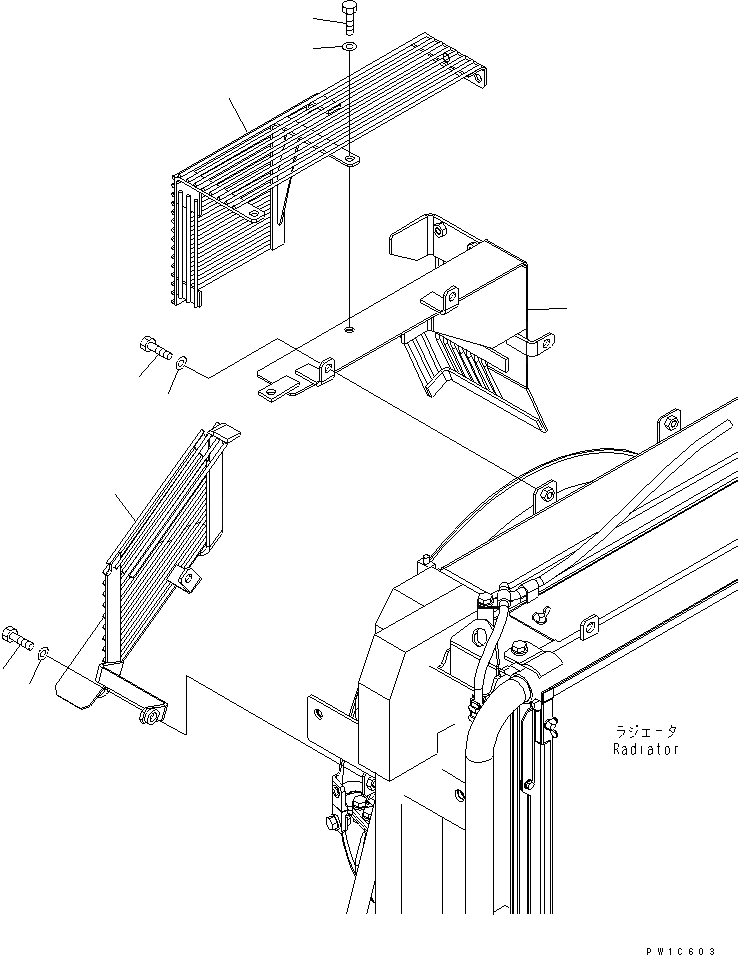 ラジエータ
Radiator

PW1C603