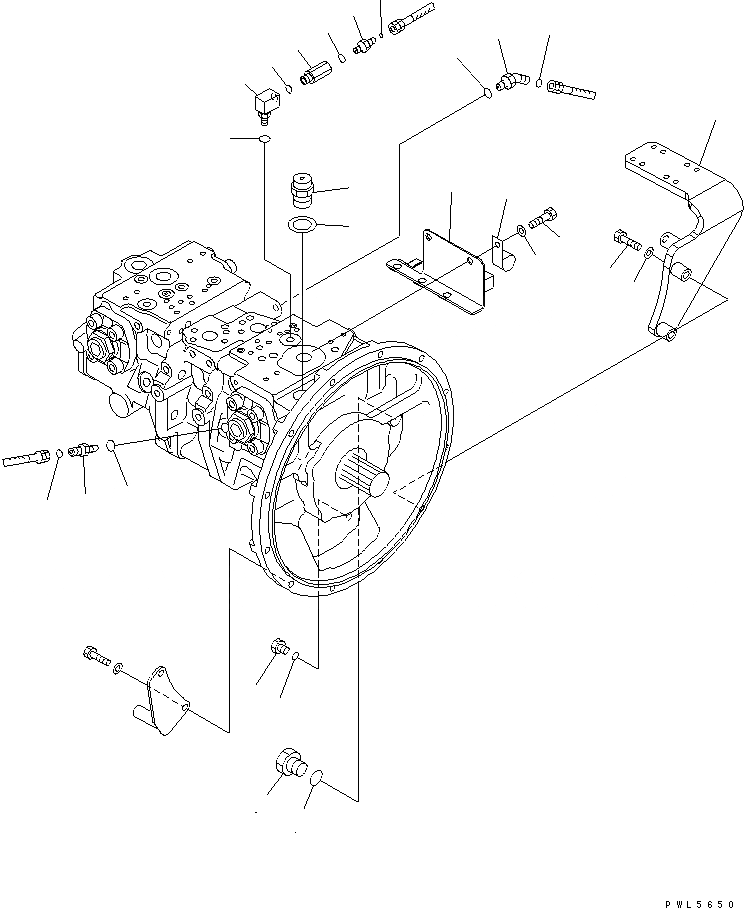 PWL5650