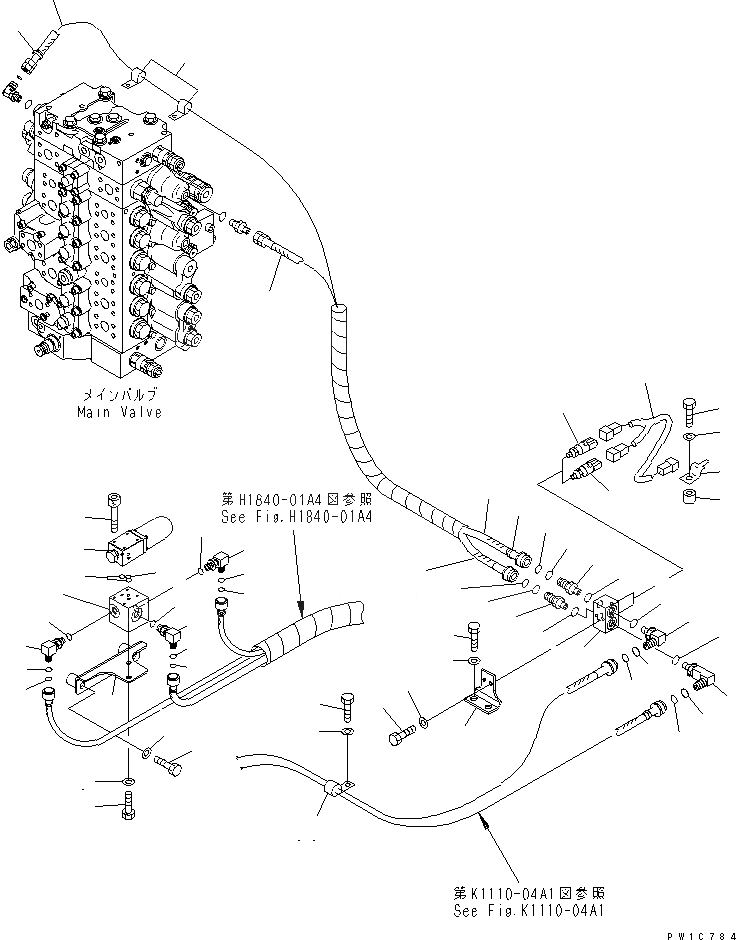 メインバルブ
Main Valve

第H1840-01A4図参照
See Fig.H1840-01A4

第K1110-04A1図参照
See Fig.K1110-04A1

PW1C784