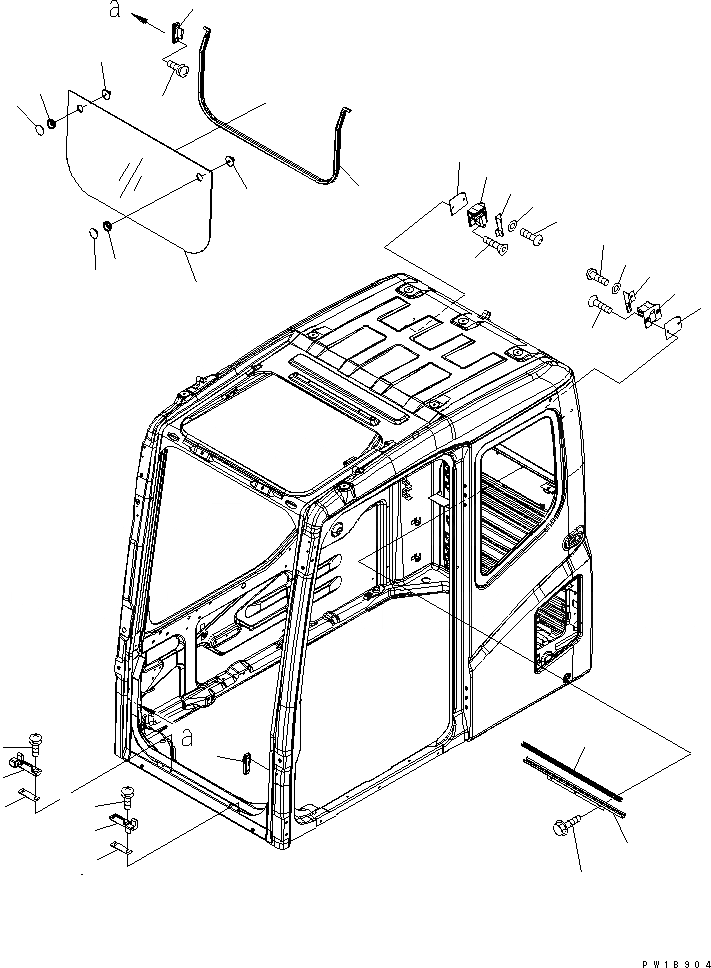 a

a

PW18904