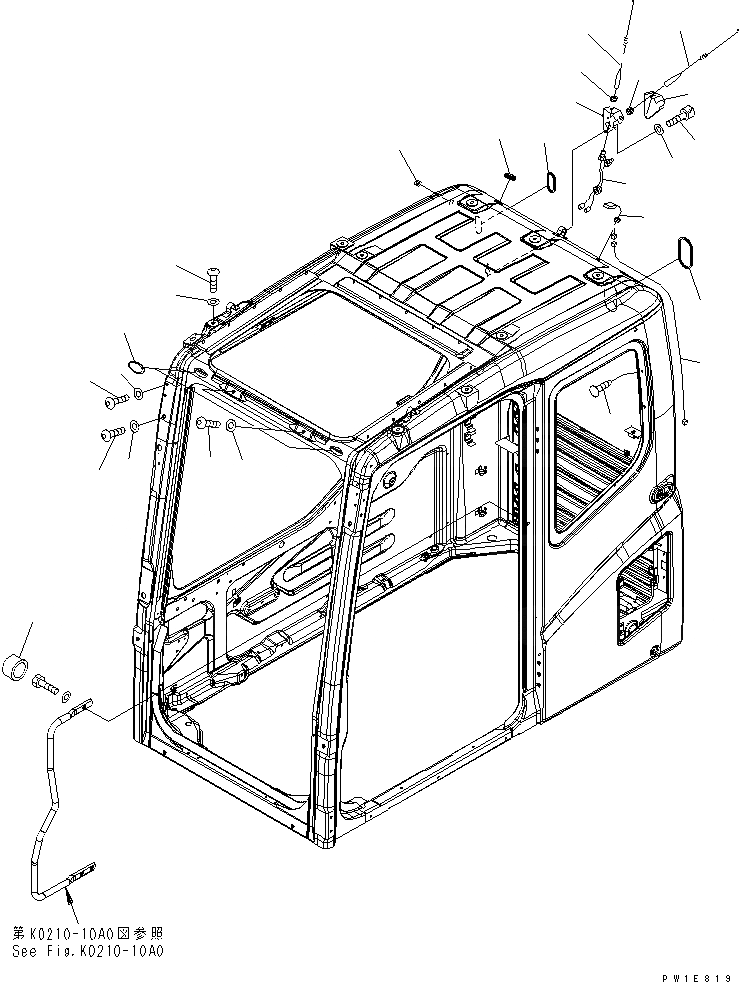 第K0210-10A0図参照
See Fig.K0210-10A0

PW1E819