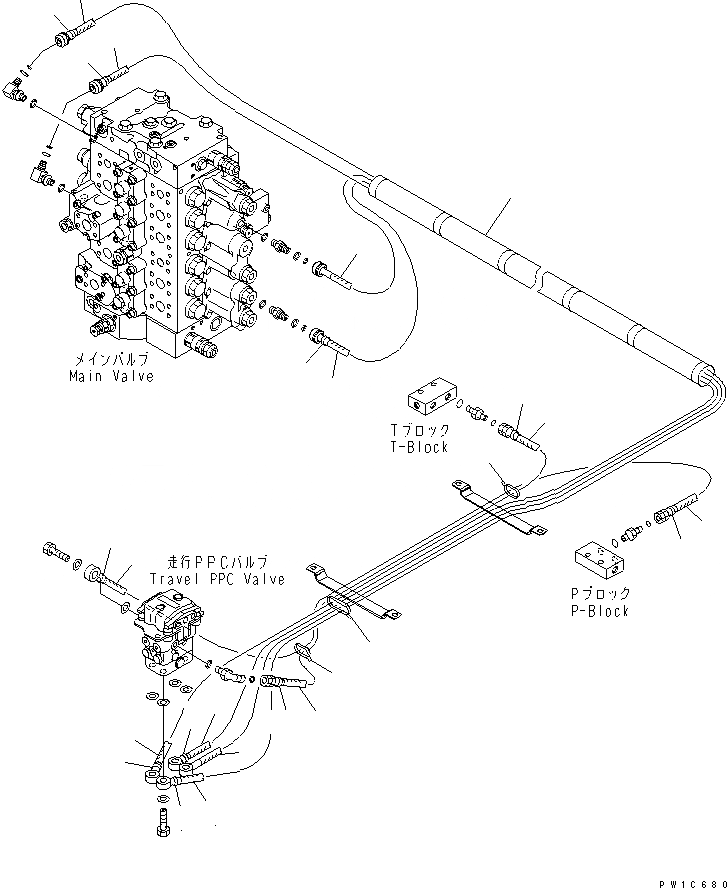 メインバルブ
Main Valve

Tブロック
T-Block

走行PPCバルブ
Travel PPC Valve

Pブロック
P-Block

PW1C680