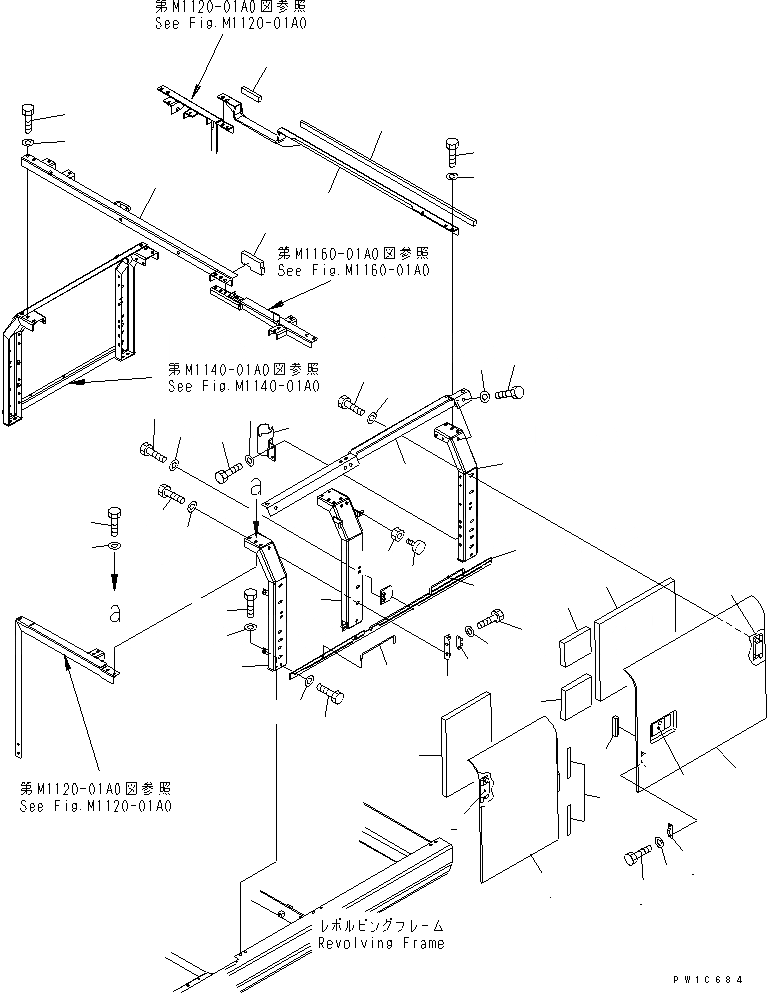 第M1120-01A0図参照
See Fig.M1120-01A0

第M1160-01A0図参照
See Fig.M1160-01A0

第M1140-01A0図参照
See Fig.M1140-01A0

a

a

第M1120-01A0図参照
See Fig.M1120-01A0

レボルビングフレーム
Revolving Frame

PW1C684