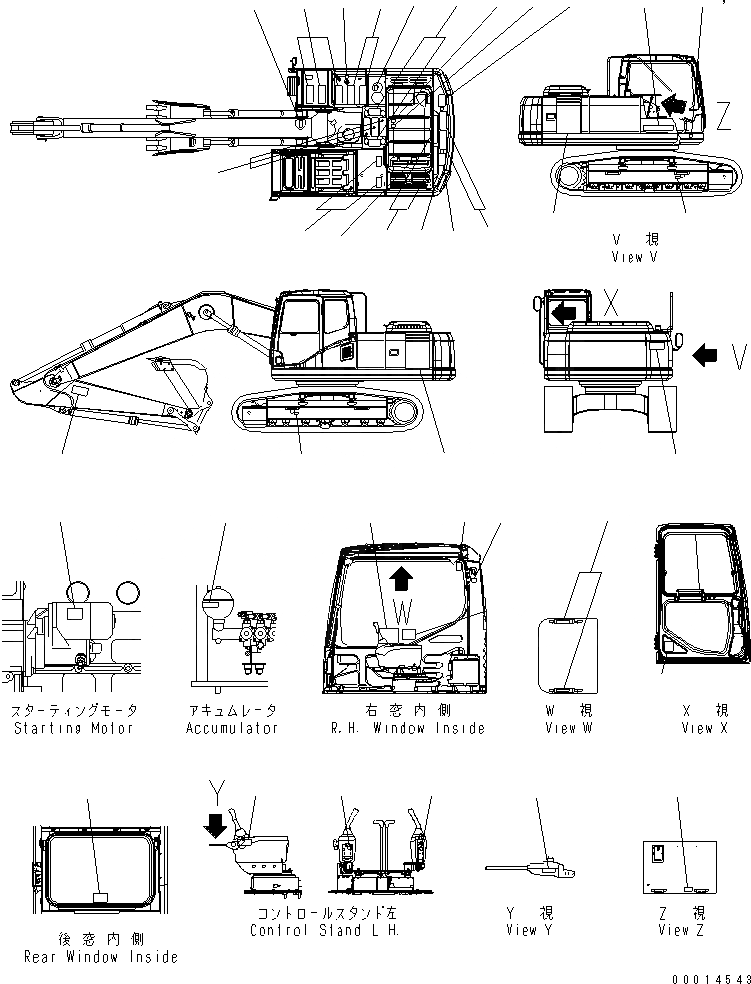 Z

V 視
View V

X

V

W

スターティングモータ
Starting Motor

アキュムレータ
Accumulator

右窓内側
R.H. Window Inside

W 視
View W

X 視
View X

Y

後窓内側
Rear Window Inside

コントロールスタンド左
Control Stand L.H.

Y 視
View Y

Z 視
View Z

00014543