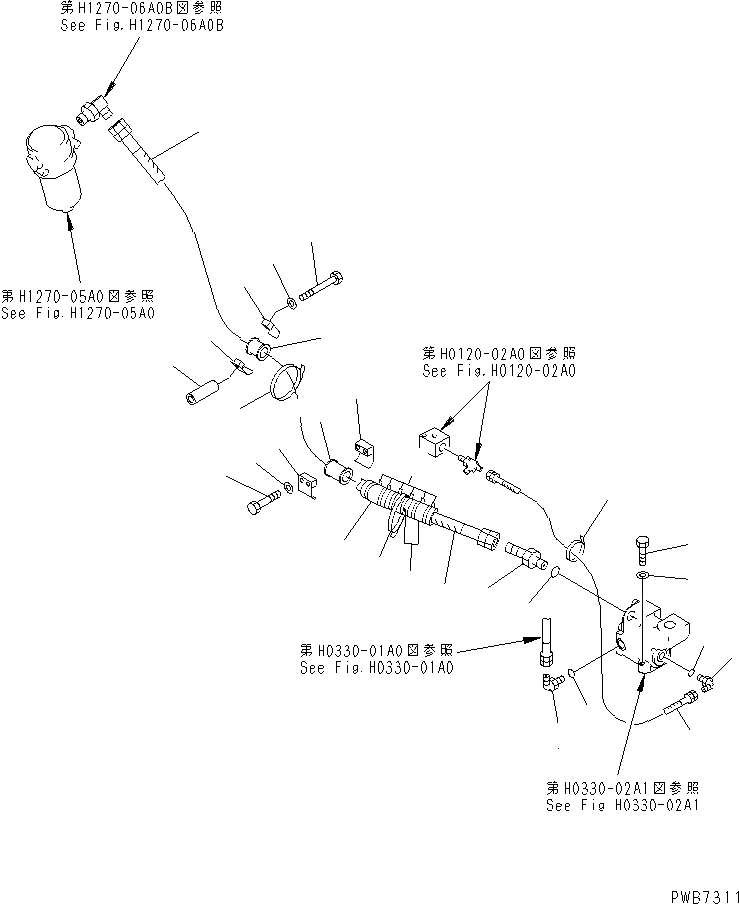 第H1270-06A0B図参照
See Fig.H1270-06A0B

第H1270-05A0図参照
See Fig.H1270-05A0

第H0120-02A0図参照
See Fig.H0120-02A0

第H0330-01A0図参照
See Fig.H0330-01A0

第H0330-02A1図参照
See Fig H0330-02A1

PWB7311