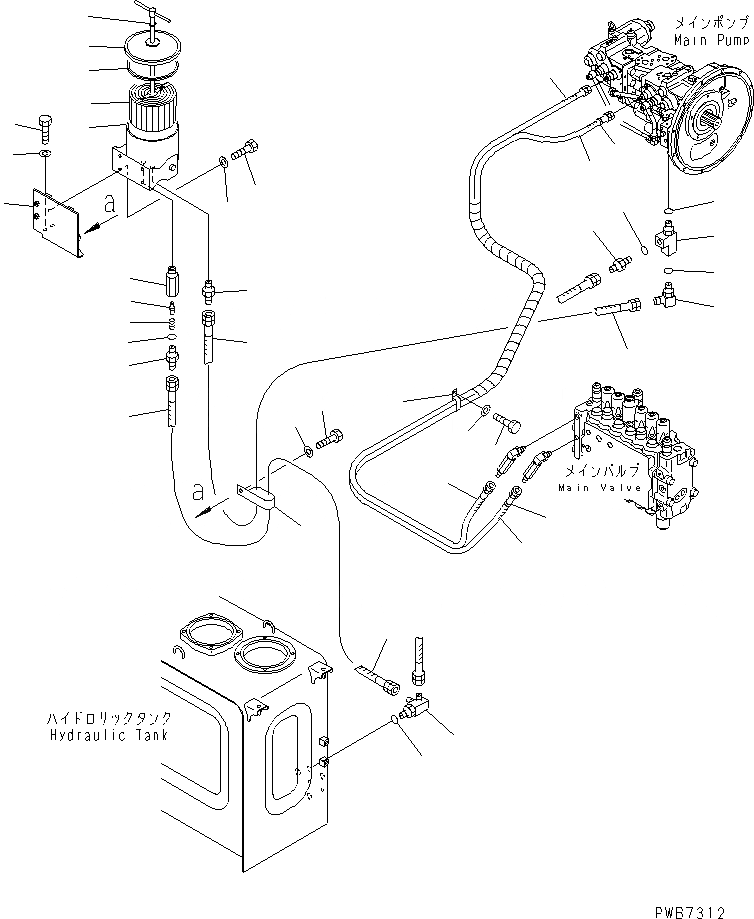 メインポンプ
Main Pump

a

a

メインバルブ
Main Valve

ハイドロリックタンク
Hydraulic Tank

PWB7312