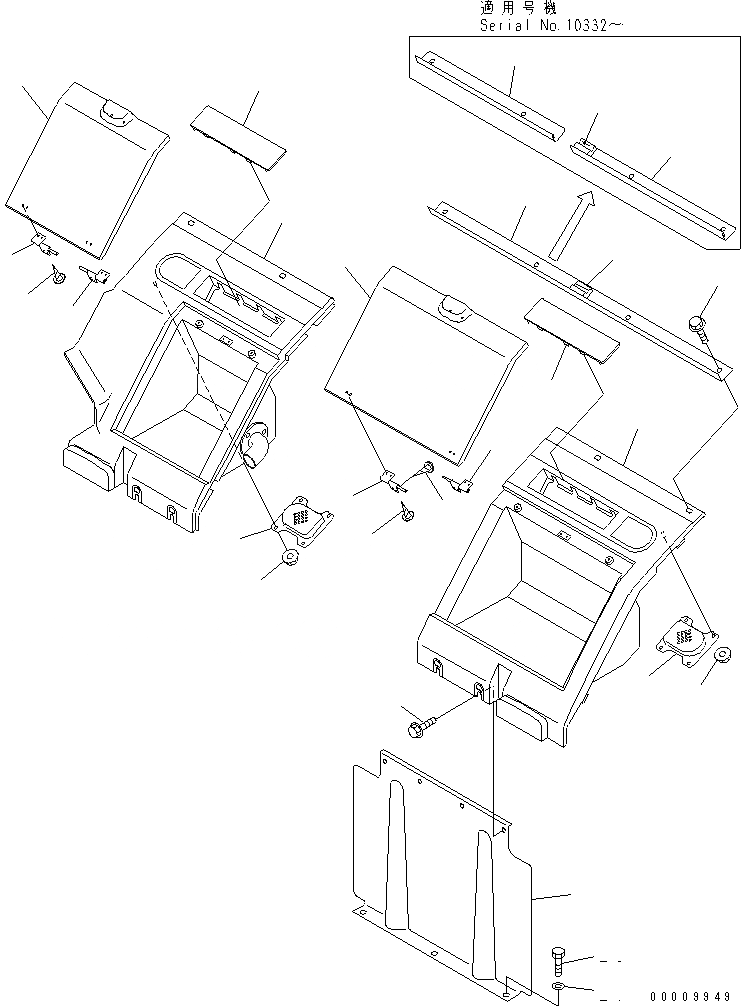 適用号機
Serial No.10332～

00009949