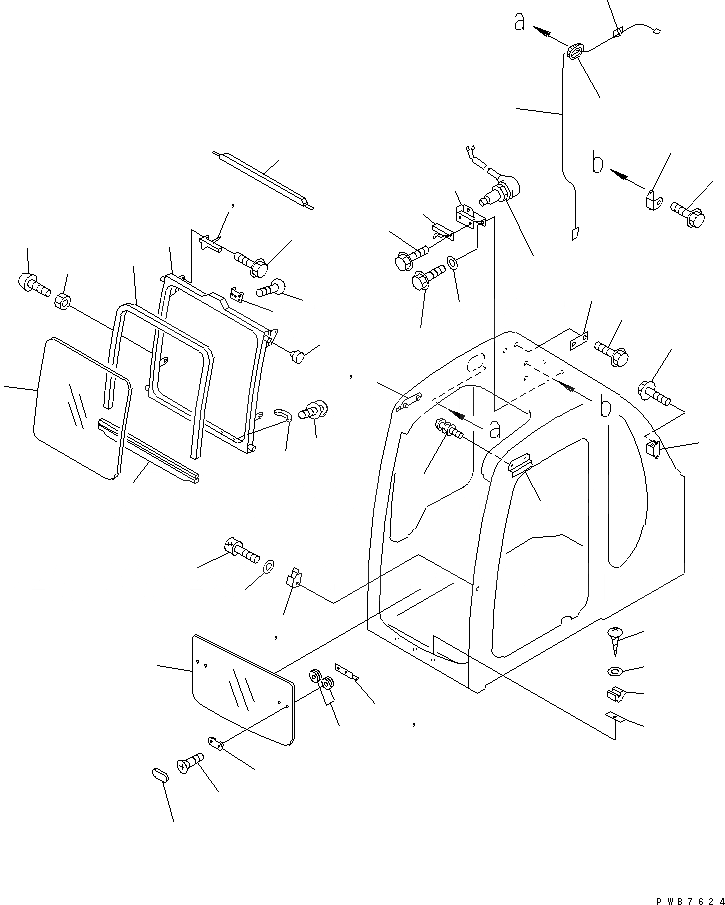 a
b
b
a
PWB7624