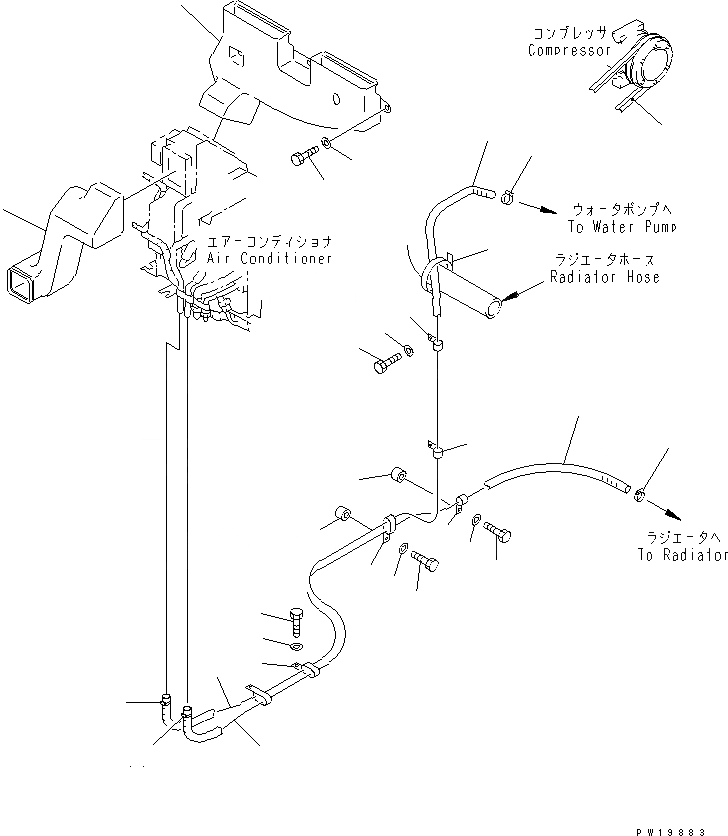 コンプレッサ
Compressor

ウォータポンプへ
To Water Pump

エアーコンディショナ
Air Conditioner

ラジエータホース
Radiator Hose

ラジエータへ
To Radiator

PW19883