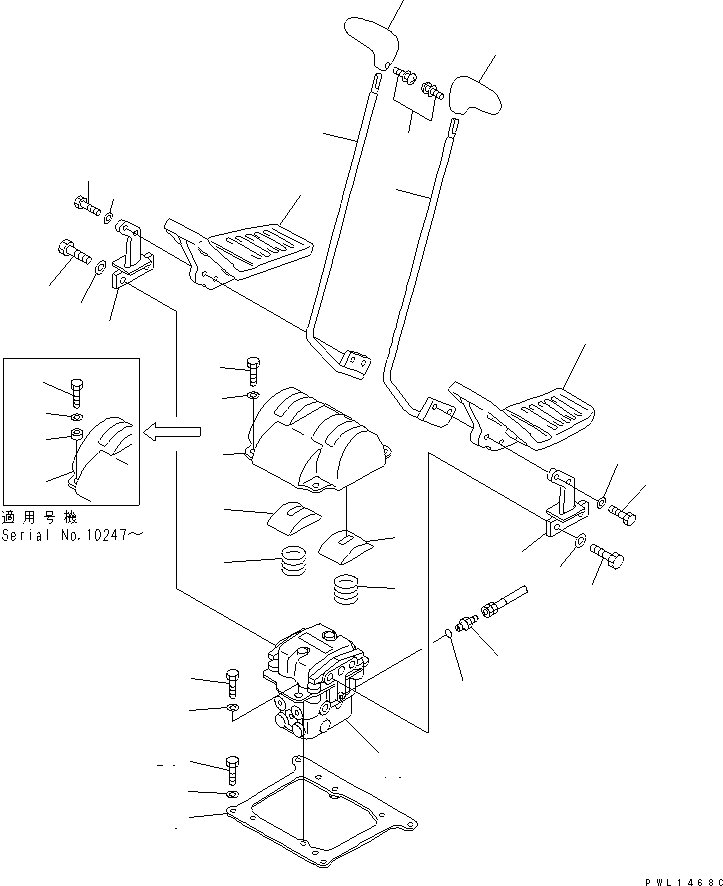 適用号機
Serial No.10247～

PWL1468C