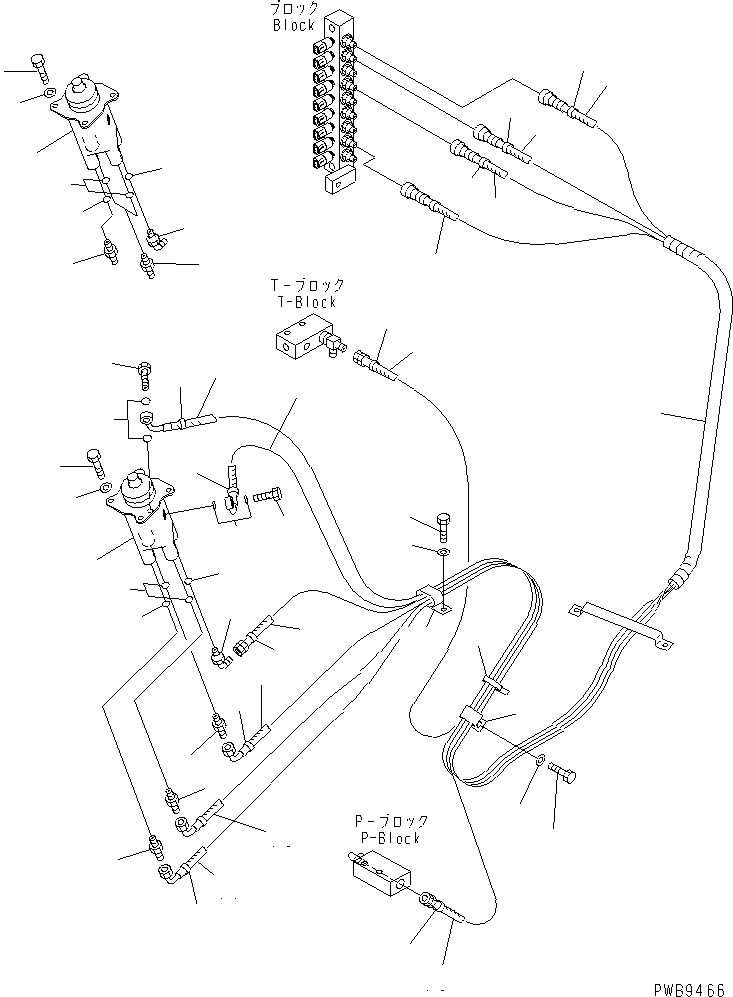 ブロック
Block

T-ブロック
T-Block

P-ブロック
P-Block

PWB9466