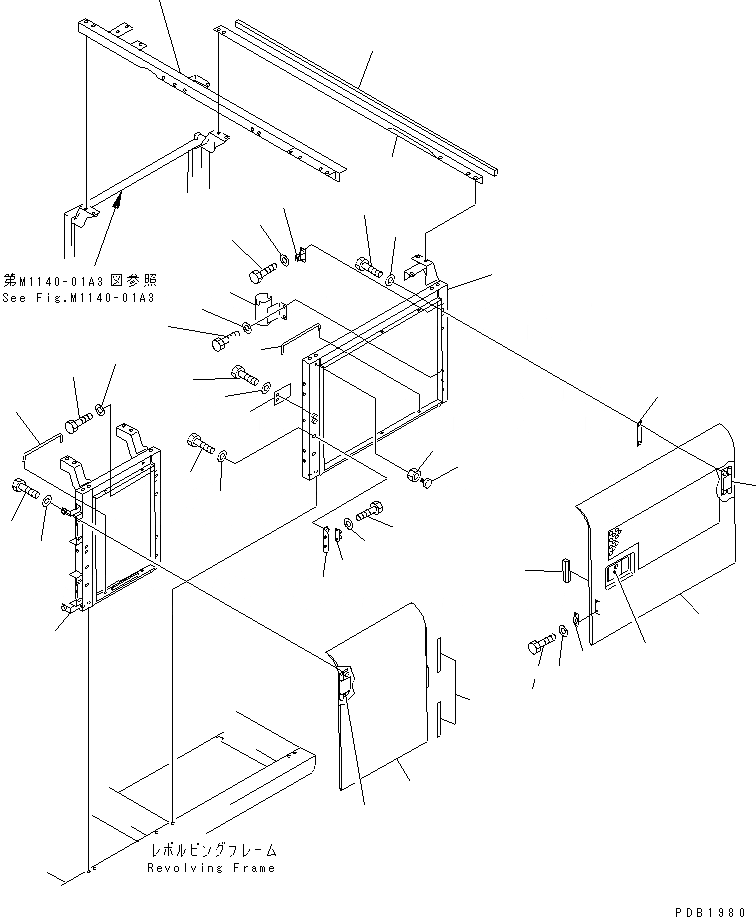 第M1140-01A3図参照
See Fig.M1140-01A3

レボルビングフレーム
Revolving Frame

PDB1980