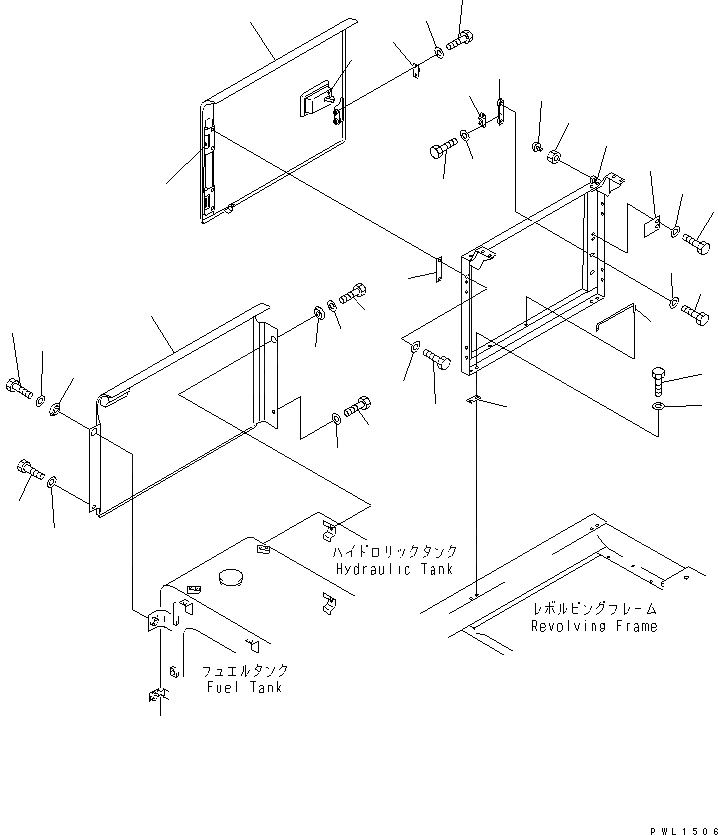 ハイドロリックタンク
Hydraulic Tank

レボルビングフレーム
Revolving Frame

フュエルタンク
Fuel Tank

PWL1506