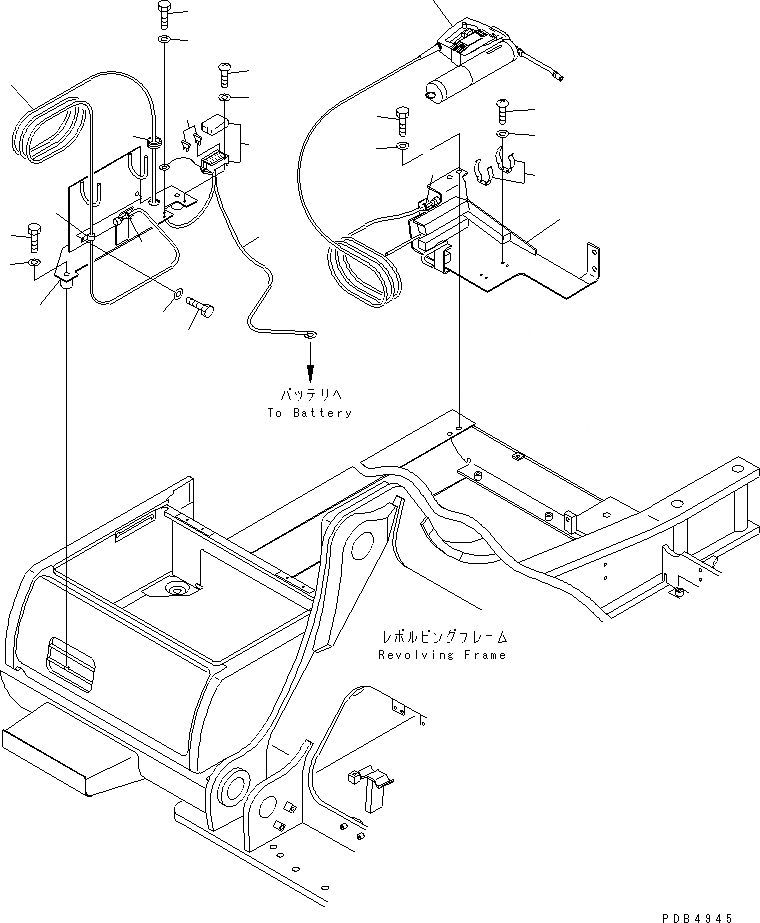 バッテリへ
To Battery

レボルビングフレーム
Revolving Frame

PDB4945