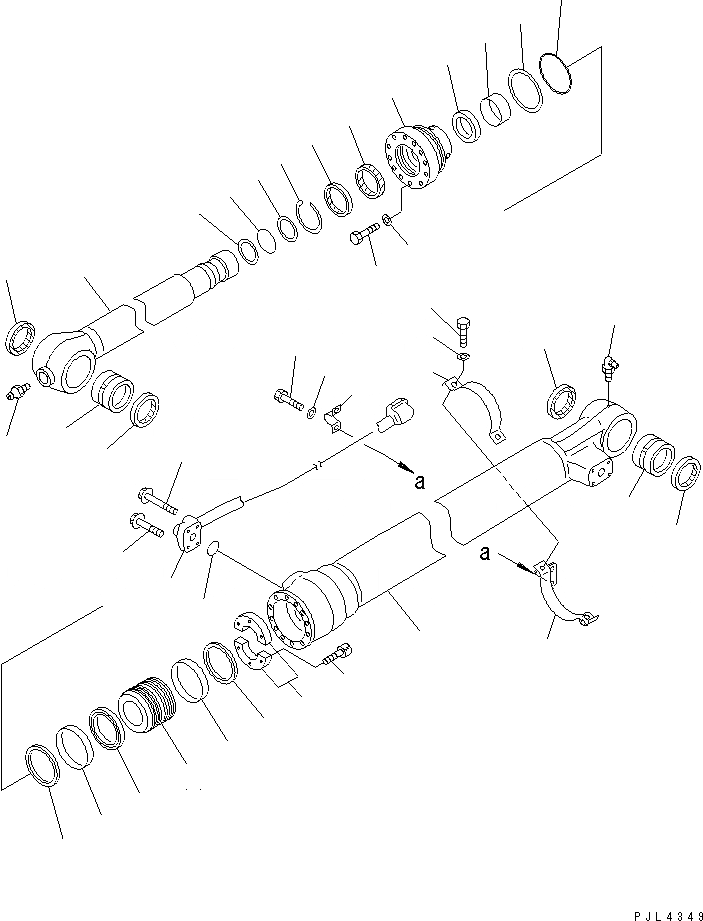 a
a
PJL4349