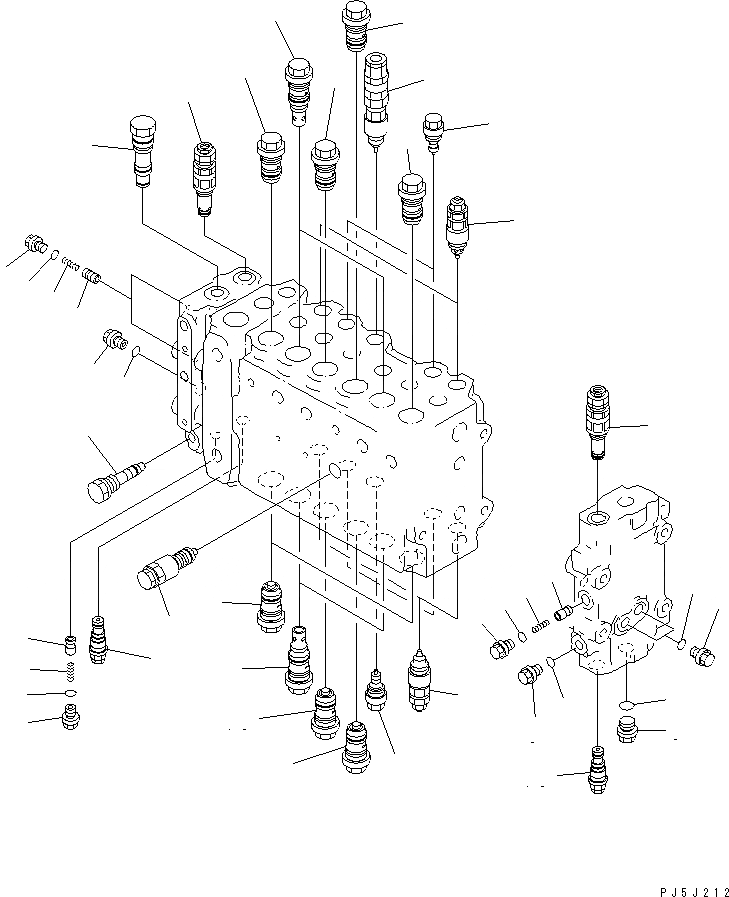 PJ5J212