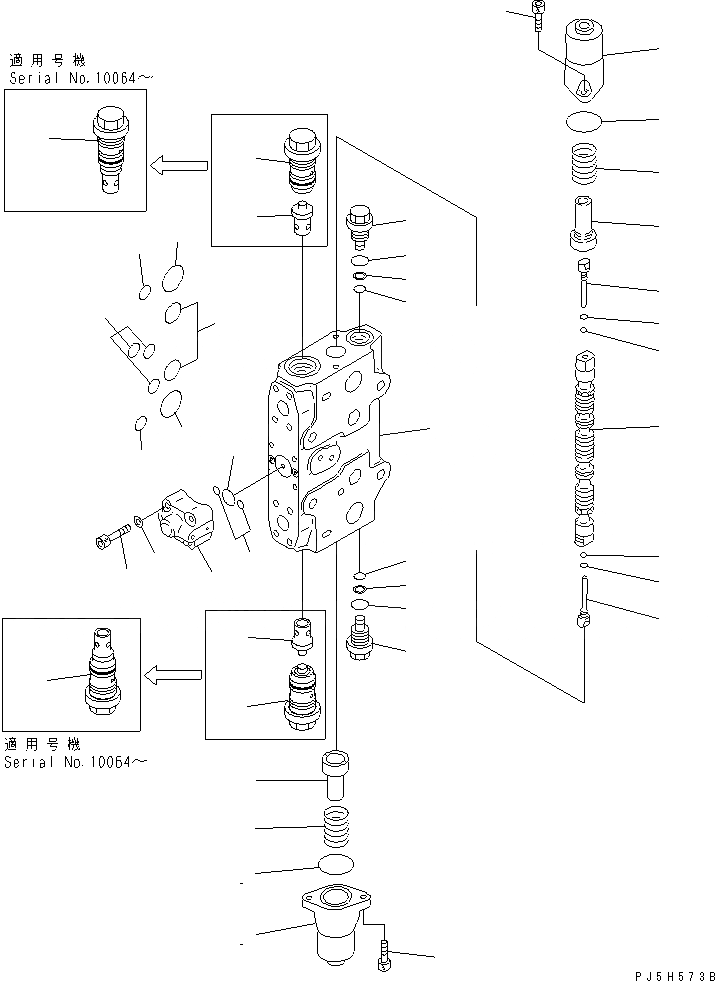 適用号機
Serial No.10064～

適用号機
Serial No.10064～

PJ5H573B