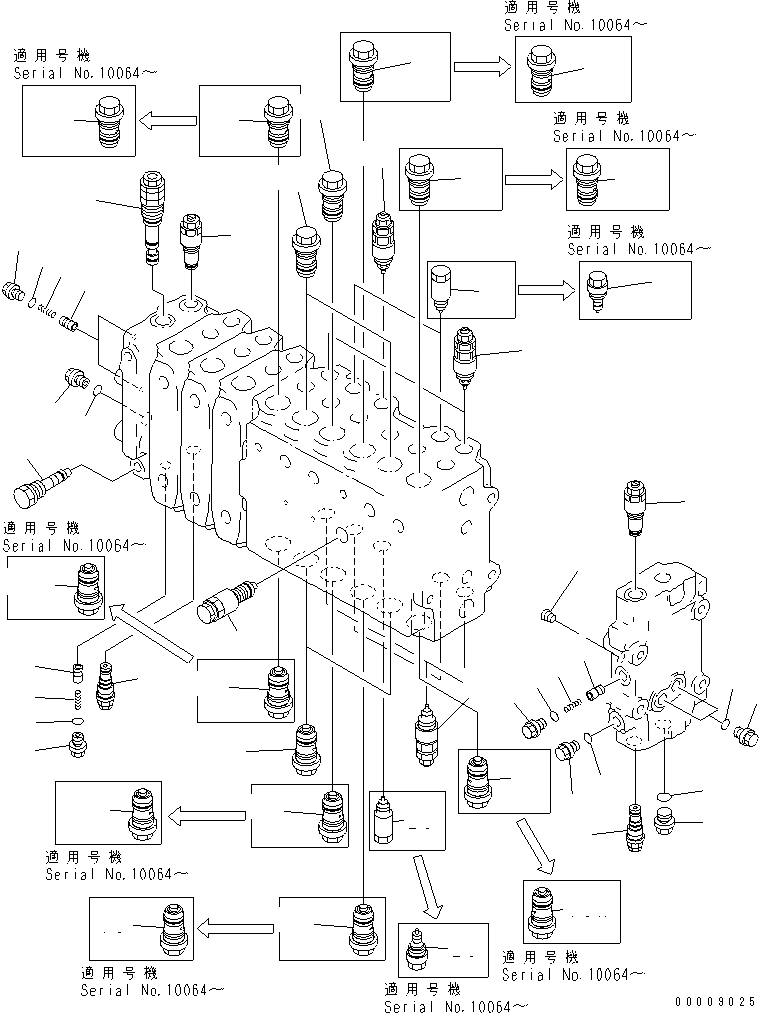 適用号機
Serial No.10064～

適用号機
Serial No.10064～

適用号機
Serial No.10064～

適用号機
Serial No.10064～

適用号機
Serial No.10064～

適用号機
Serial No.10064～

適用号機
Serial No.10064～

適用号機
Serial No.10064～

適用号機
Serial No.10064～

00009025