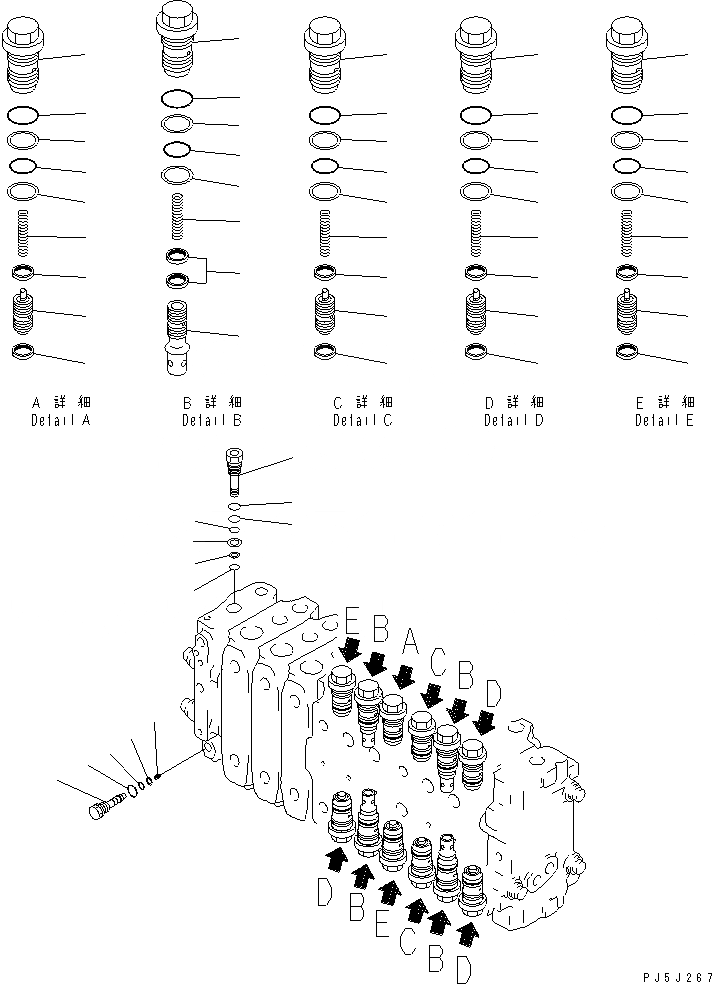 A 詳 細
Detail A

B 詳 細
Detail B

C 詳 細
Detail C

D 詳 細
Detail D

E 詳 細
Detail E

E B A C B D

D B E C B D

PJ5J267