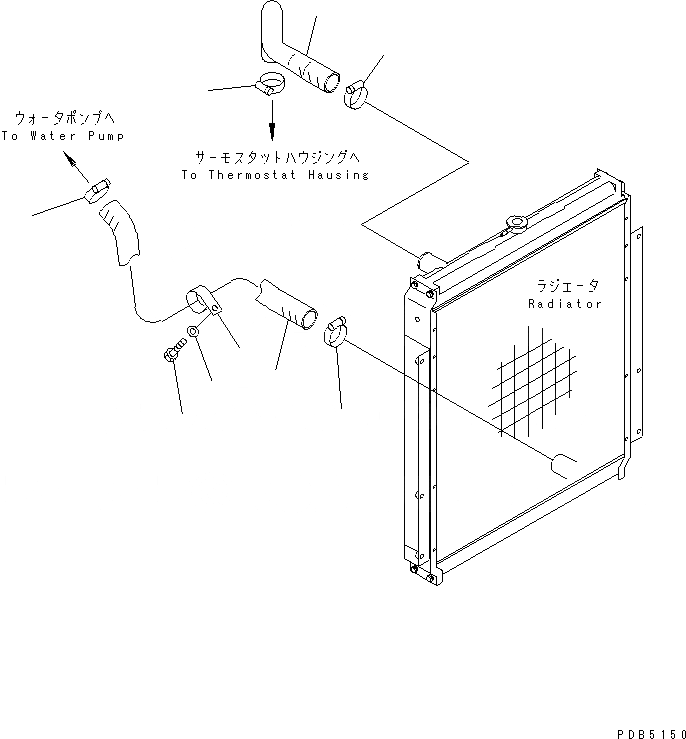 ウォータポンプへ
To Water Pump

サーモスタットハウジングへ
To Thermostat Hausing

ラジエータ
Radiator

PDB5150