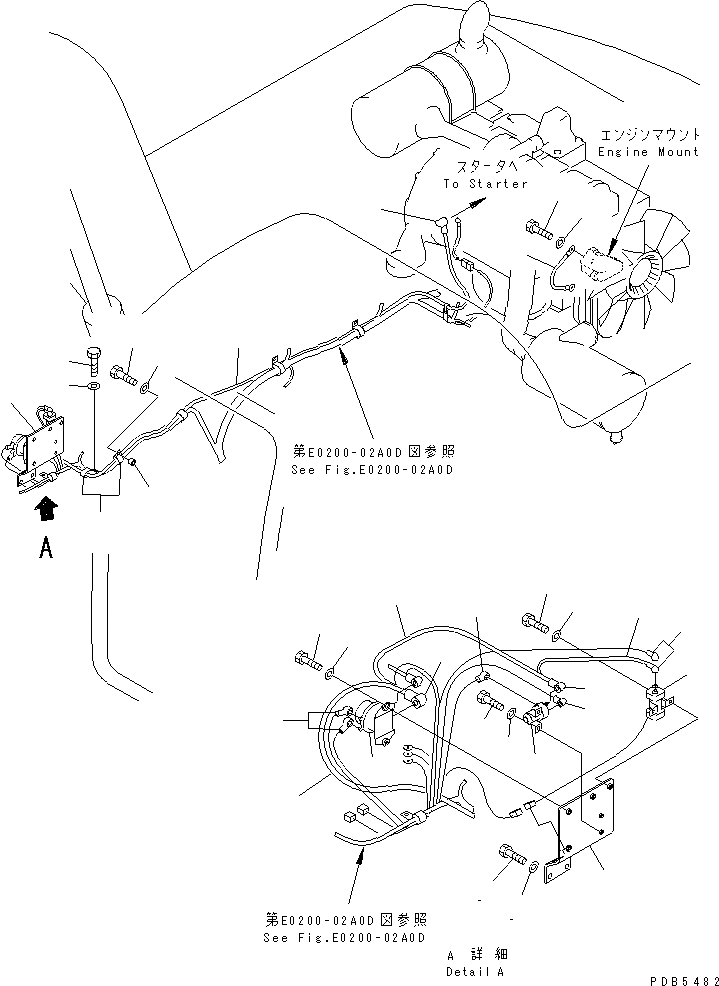 エンジンマウント
Engine Mount

スタータへ
To Starter

第E0200-02A0D図参照
See Fig.E0200-02A0D

A

第E0200-02A0D図参照
See Fig.E0200-02A0D

A 詳細
Detail A

PDB5482