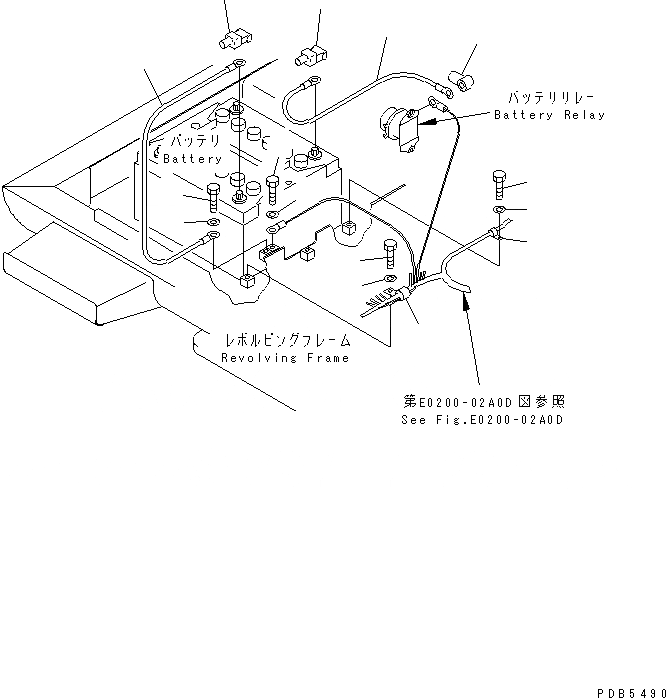 バッテリリレー
Battery Relay

バッテリ
Battery

レボルビングフレーム
Revolving Frame

第E0200-02A0D図参照
See Fig.E0200-02A0D

PDB5490