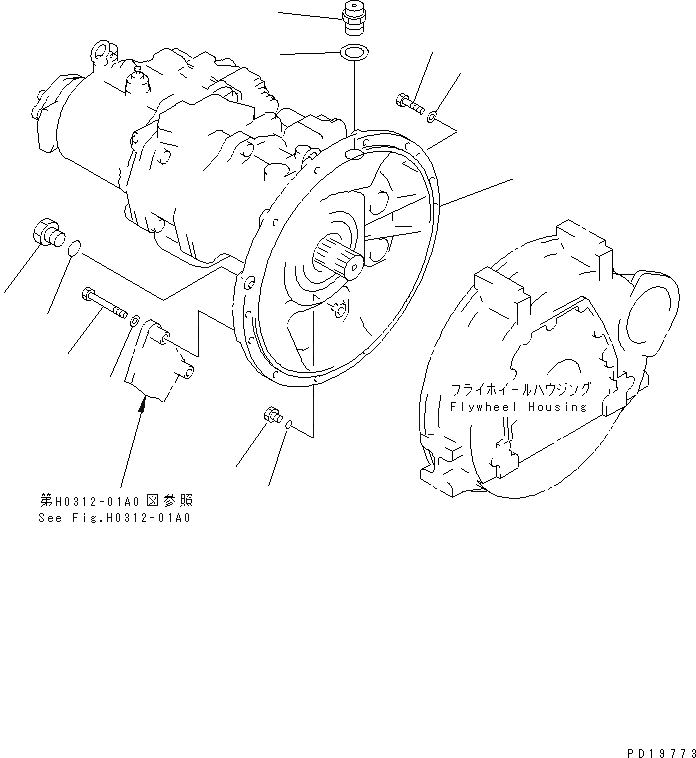 フライホイールハウジング
Flywheel Housing

第H0312-01A0 図参照
See Fig.H0312-01A0

PD19773