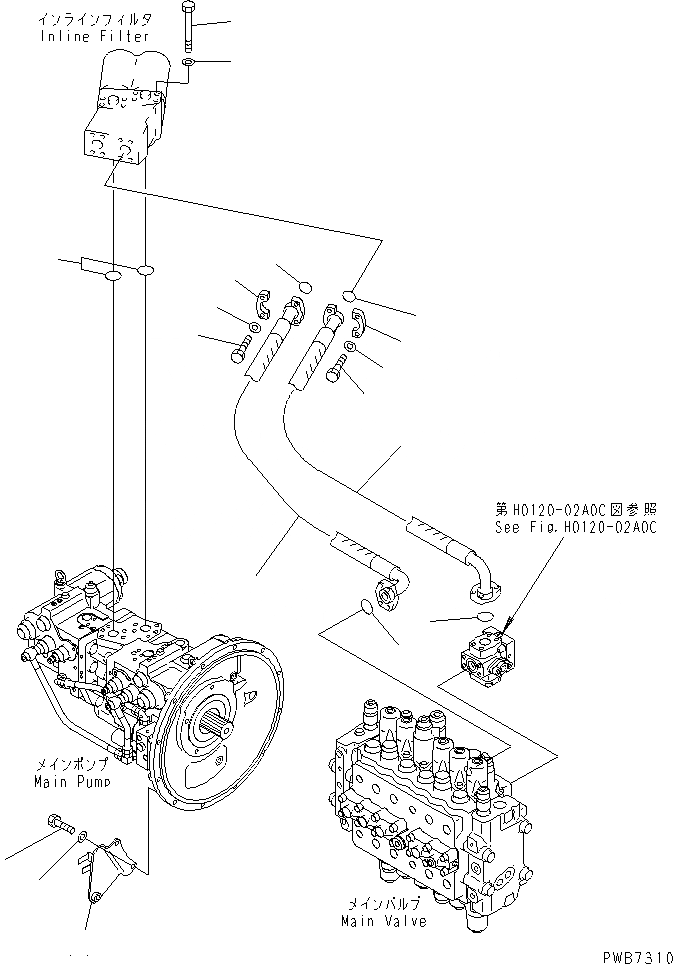 インラインフィルタ
Inline Filter

第H0120-02A0C図参照
See Fig.H0120-02A0C

メインポンプ
Main Pump

メインバルブ
Main Valve

PWB7310