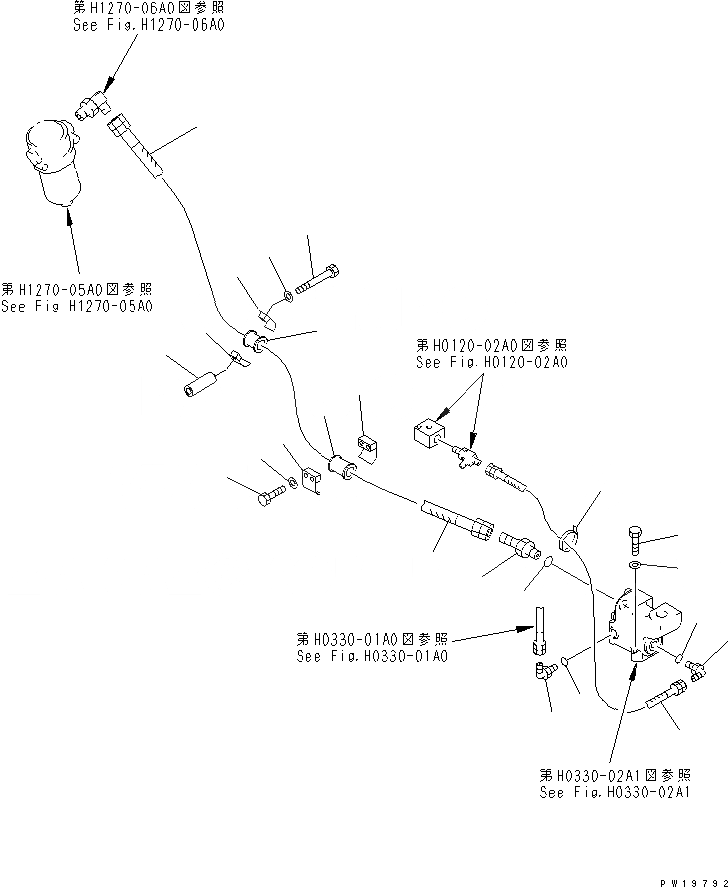 第H1270-06A0図参照
See Fig.H1270-06A0

第H1270-05A0図参照
See Fig H1270-05A0

第H0120-02A0図参照
See Fig.H0120-02A0

第H0330-01A0図参照
See Fig.H0330-01A0

第H0330-02A1図参照
See Fig.H0330-02A1

PW19792