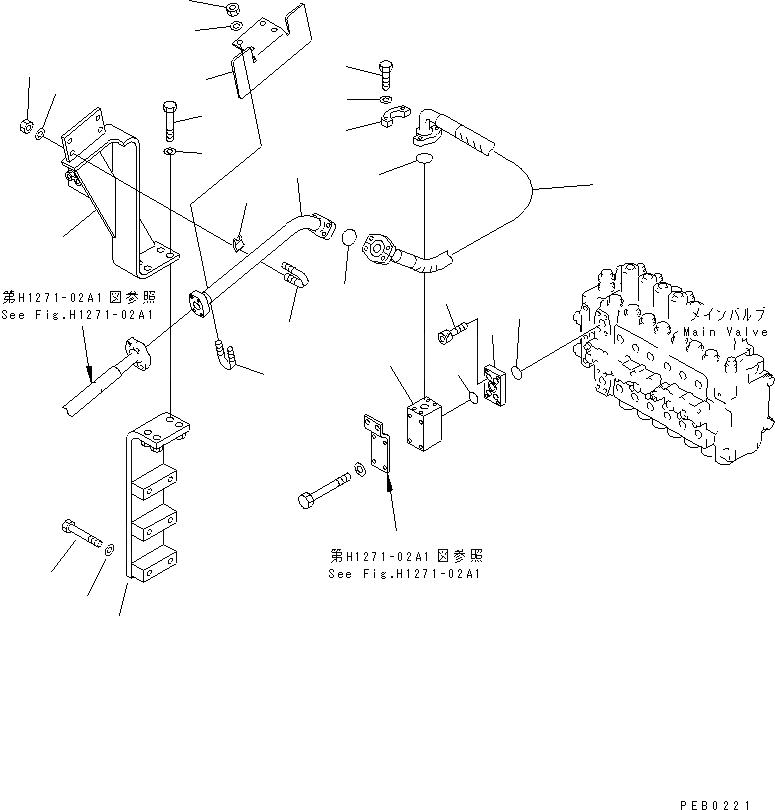 第H1271-02A1図参照
See Fig.H1271-02A1

メインバルブ
Main Valve

第H1271-02A1図参照
See Fig.H1271-02A1

PEB0221