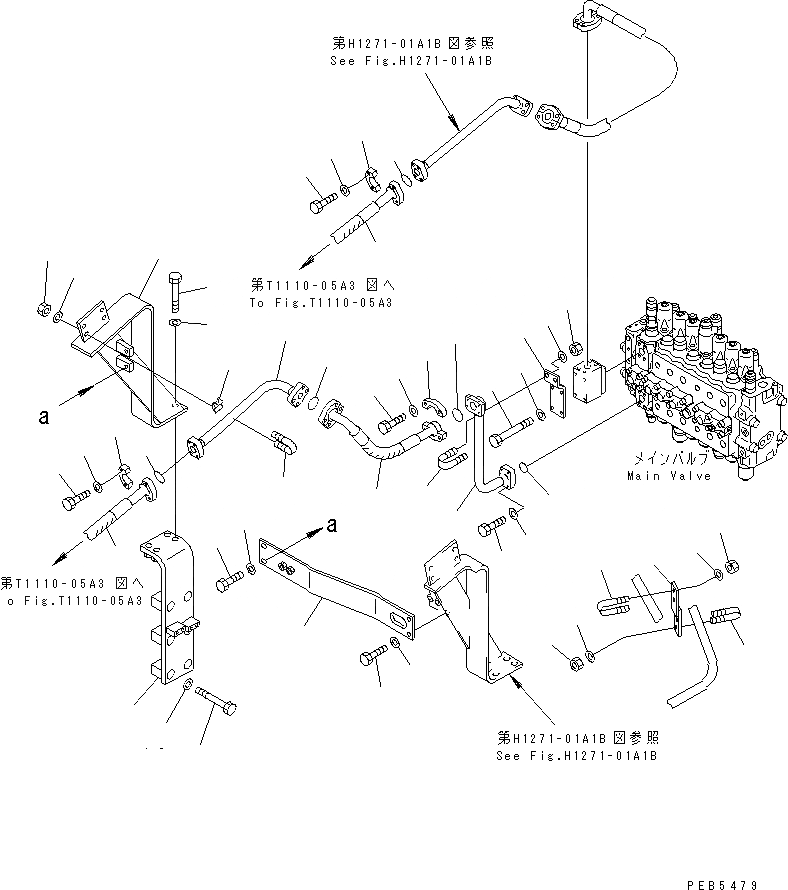 第H1271-01A1B 図参照
See Fig.H1271-01A1B

第T1110-05A3 図へ
To Fig.T1110-05A3

a

メインバルブ
Main Valve

a

第T1110-05A3 図へ
o Fig.T1110-05A3

第H1271-01A1B 図参照
See Fig.H1271-01A1B

PEB5479