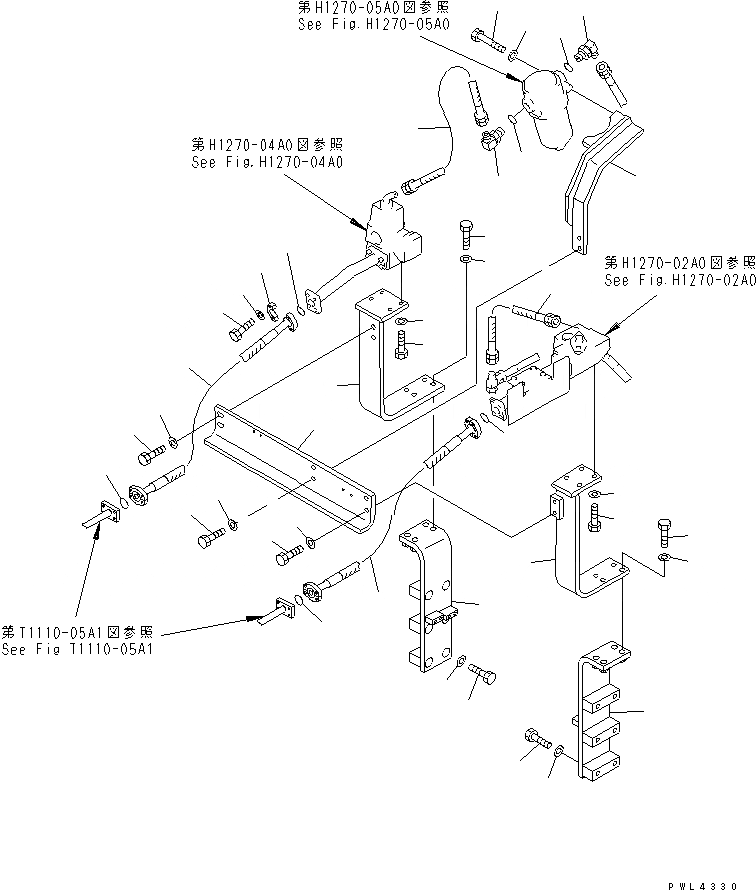 第H1270-05A0図参照
See Fig.H1270-05A0

第H1270-04A0図参照
See Fig.H1270-04A0

第H1270-02A0図参照
See Fig.H1270-02A0

第T1110-05A1図参照
See Fig T1110-05A1

PWL4330