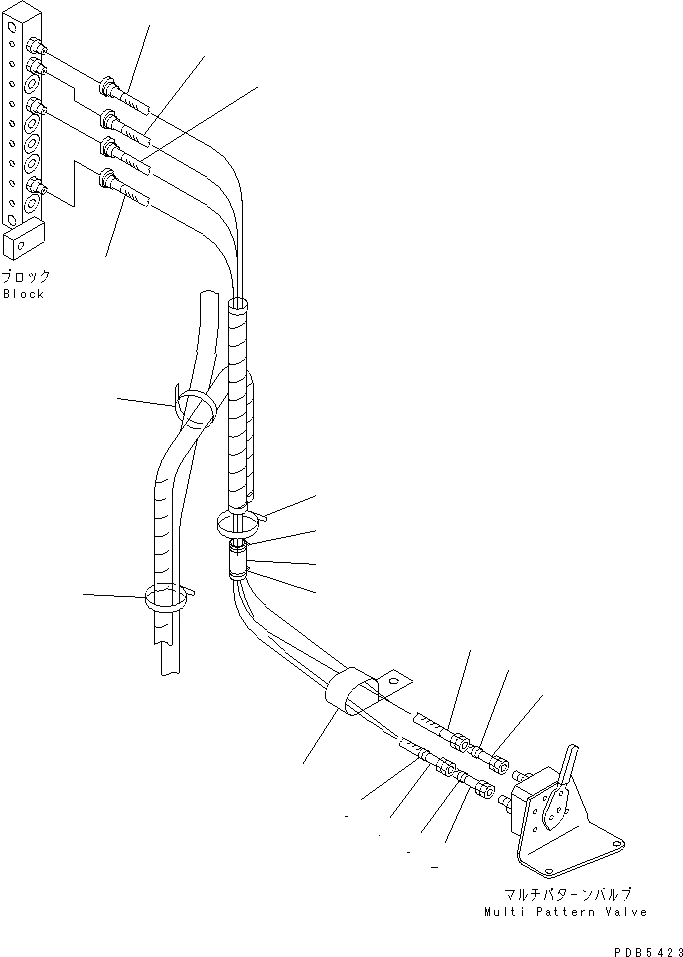 ブロック
Block

マルチパターンバルブ
Multi Pattern Valve

PDB5423