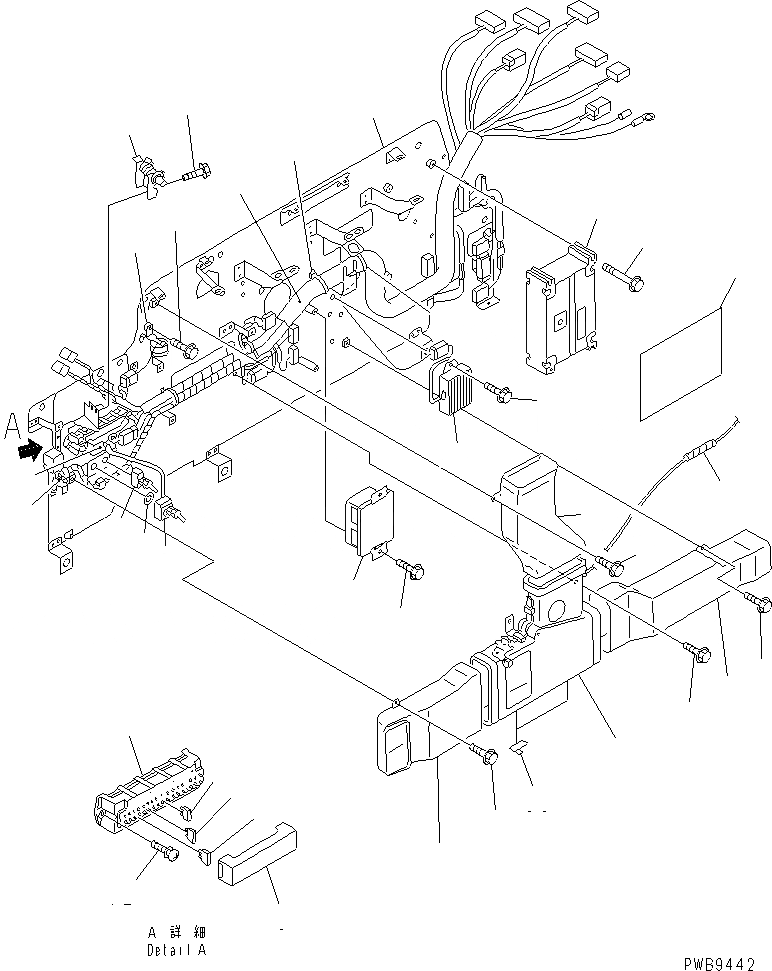 A

A 詳細
Detail A

PWB9442