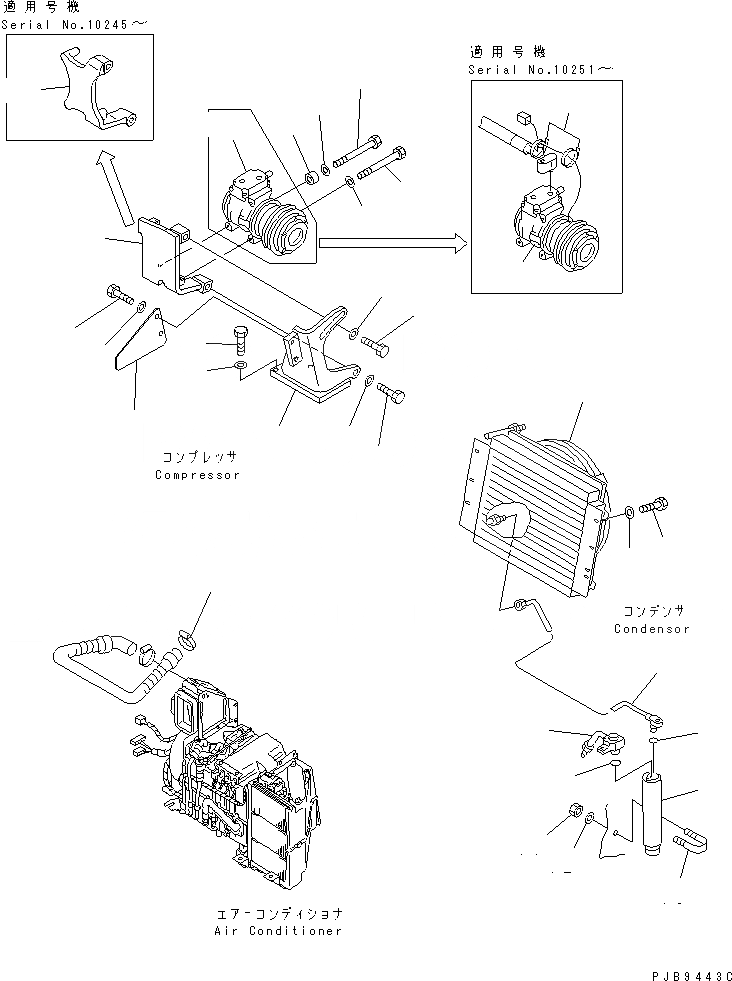 適用号機
Serial No.10245～

適用号機
Serial No.10251～

コンプレッサ
Compressor

コンデンサ
Condensor

エアーコンディショナ
Air Conditioner

PJB9443C