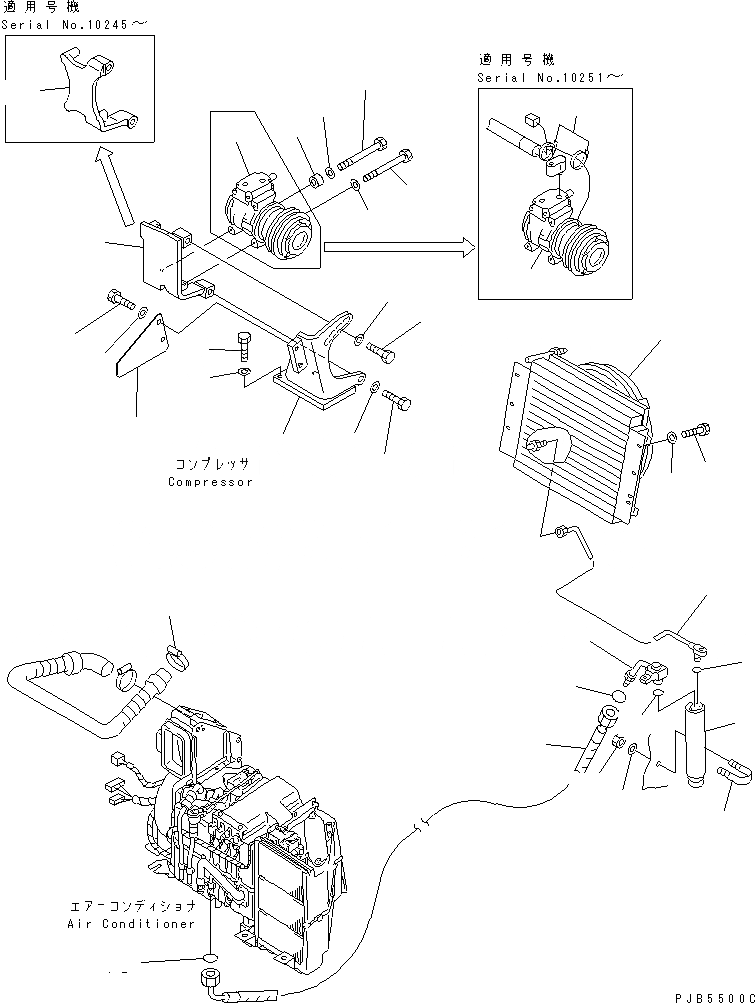 適用号機
Serial No.10245～

適用号機
Serial No.10251～

コンプレッサ
Compressor

エアーコンディショナ
Air Conditioner

PJB5500C