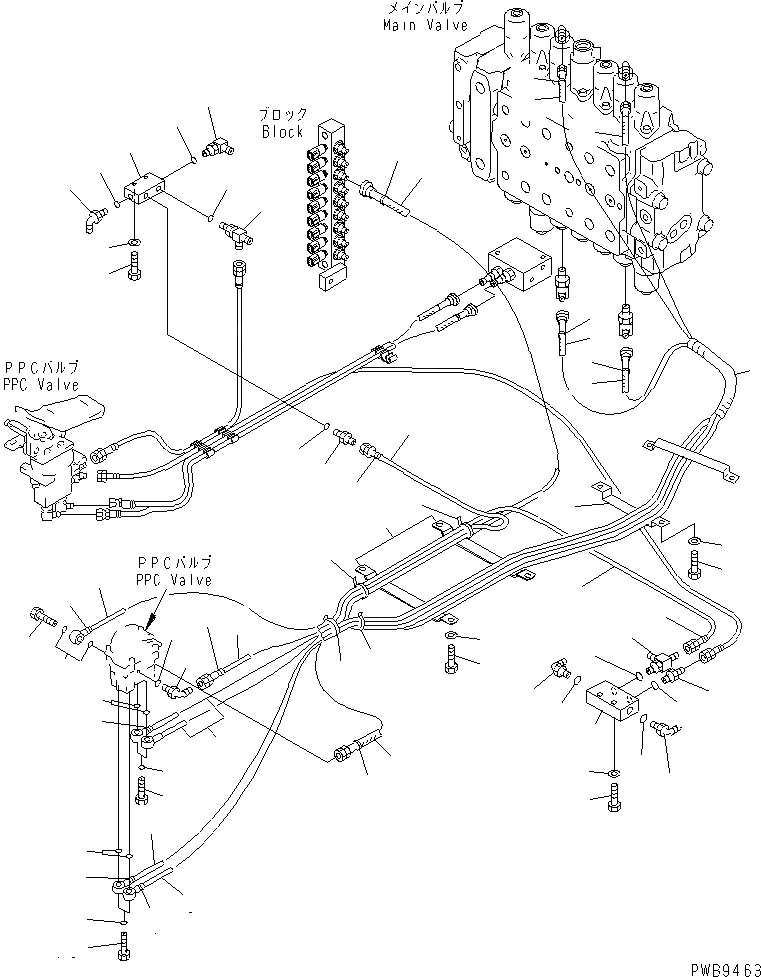 メインバルブ
Main Valve

ブロック
Block

PPCバルブ
PPC Valve

PPCバルブ
PPC Valve

PWB9463