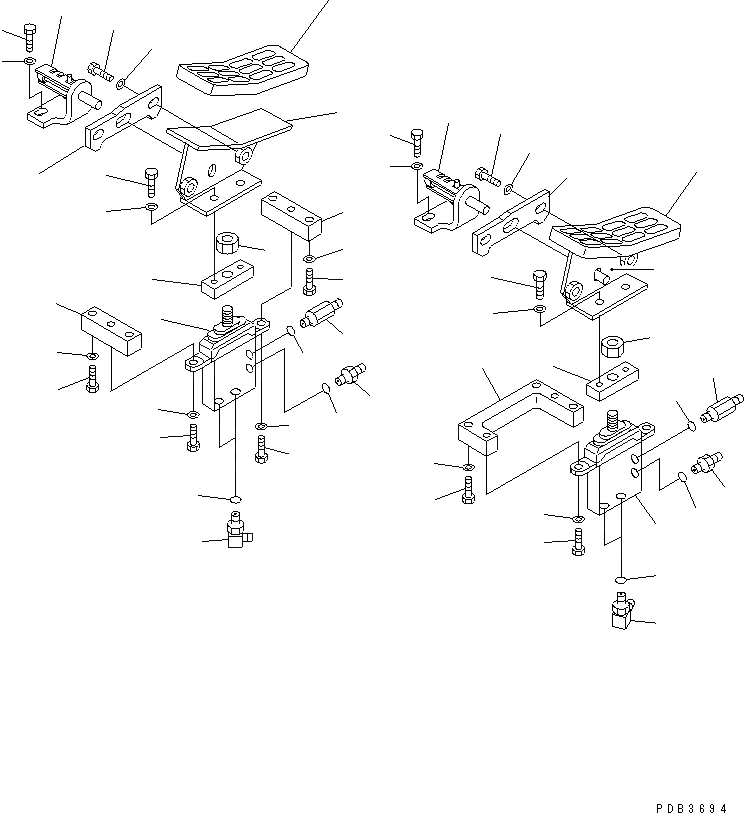 PDB3694