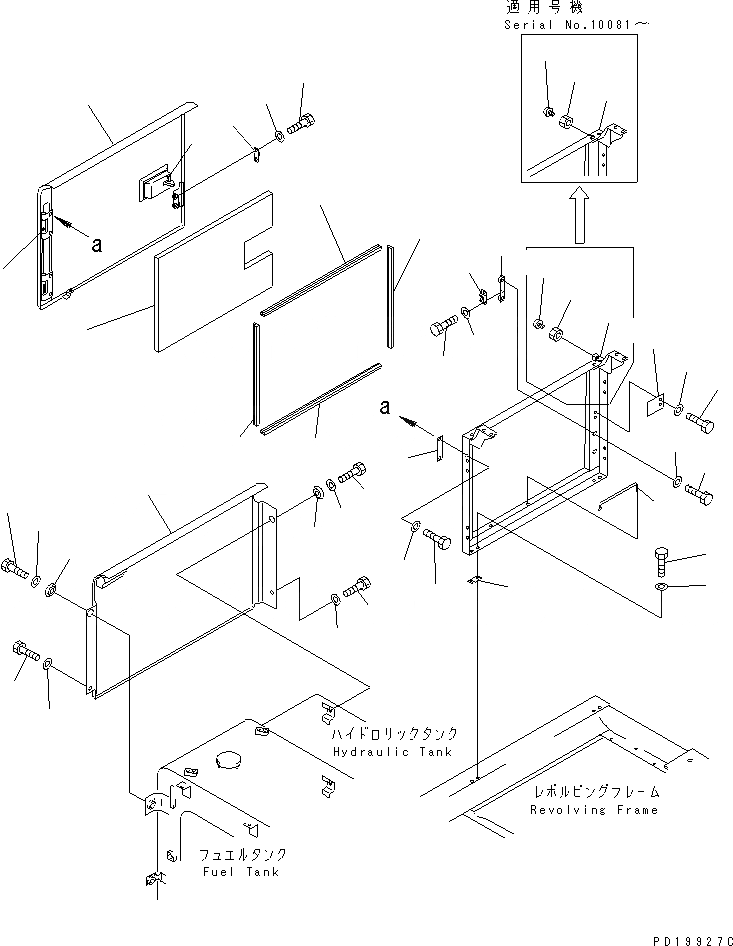 適用号機
Serial No.10081～

a

a

ハイドロリックタンク
Hydraulic Tank

レボルビングフレーム
Revolving Frame

フュエルタンク
Fuel Tank

PD19927C