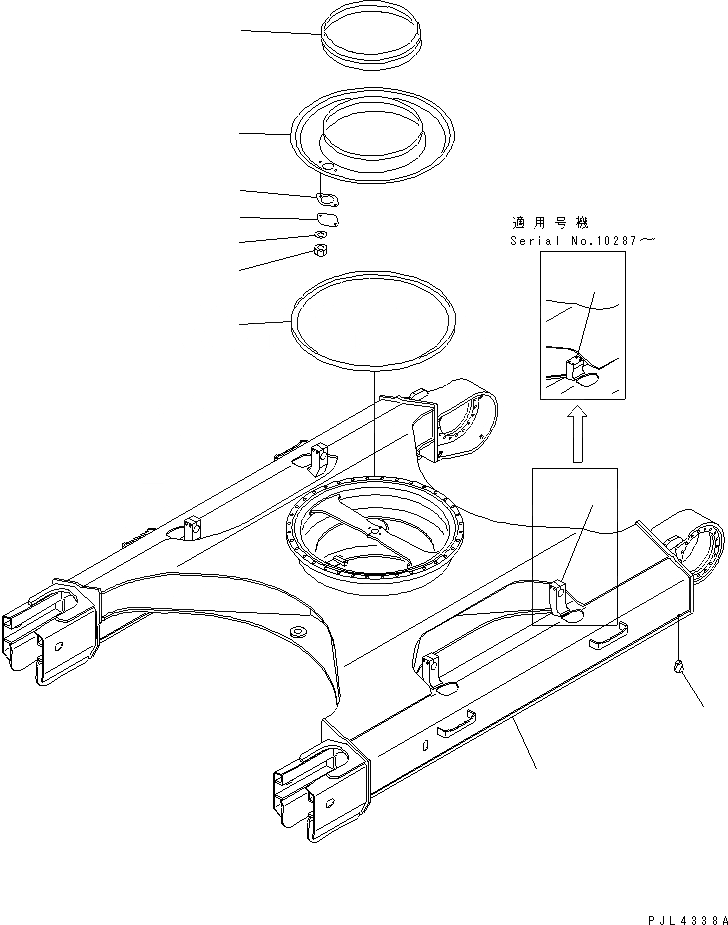 適用号機
Serial No.10287～

PJL4338A