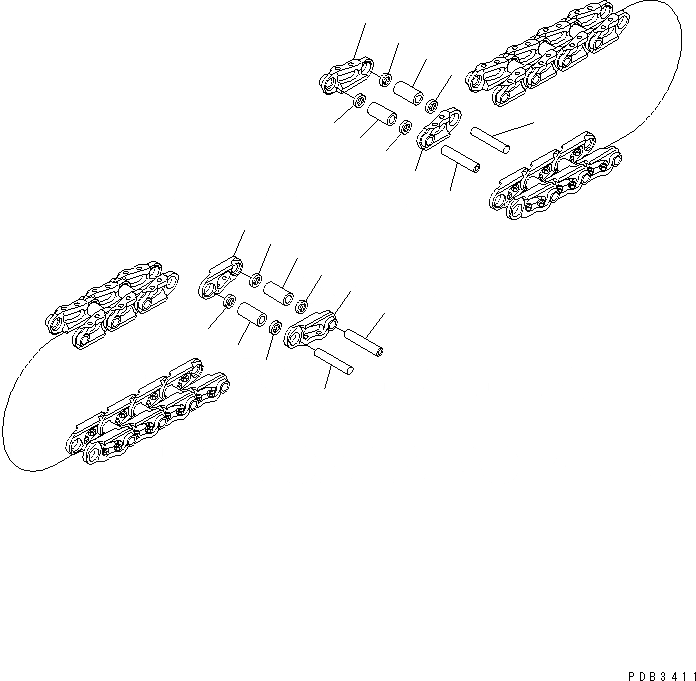 PDB3411