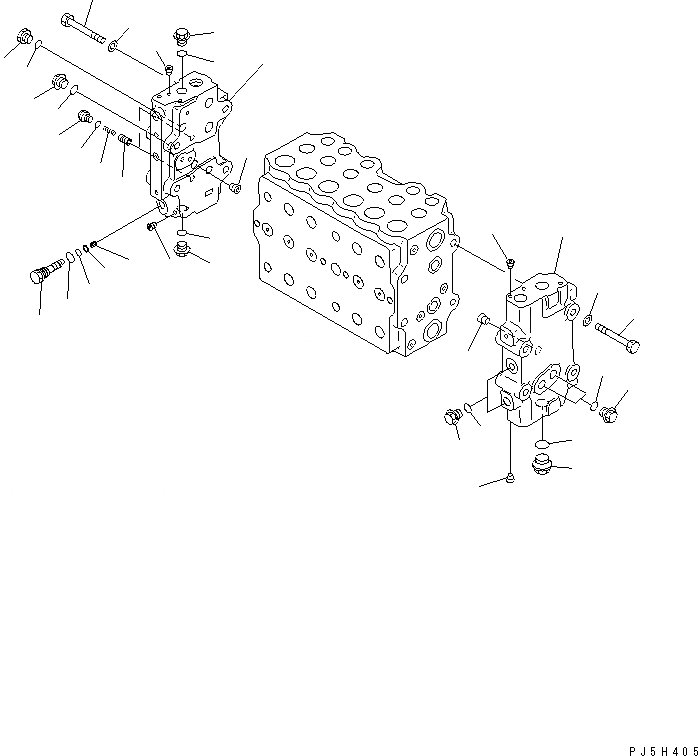 PJ5H405