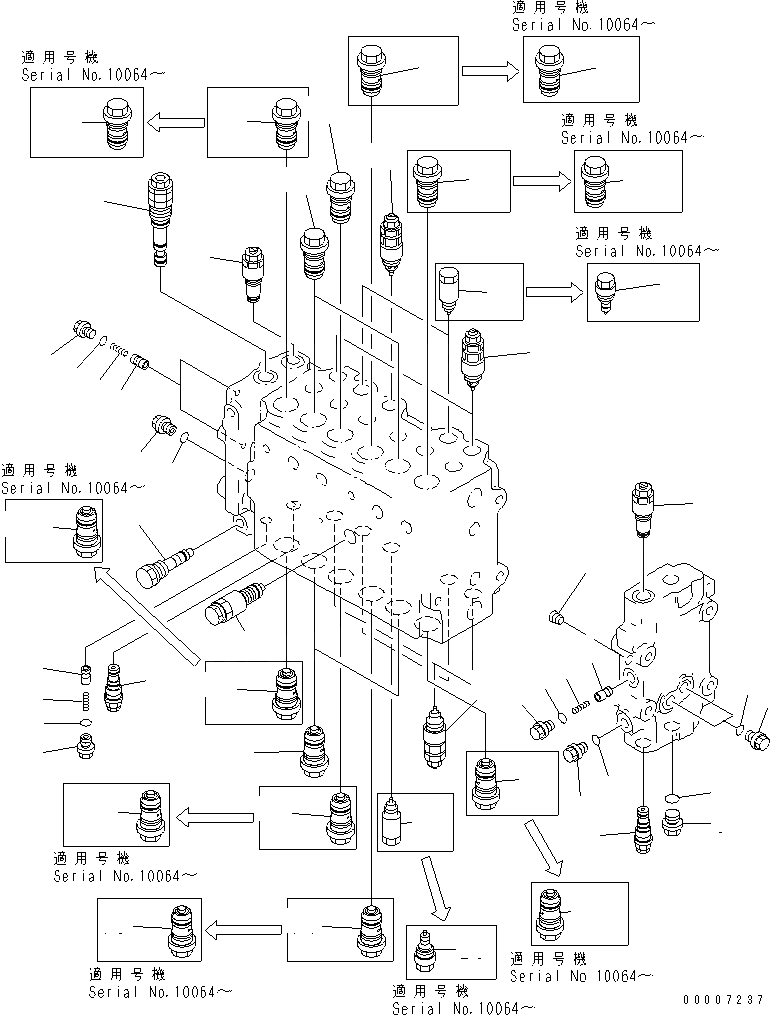 適用号機
Serial No.10064～

適用号機
Serial No.10064～

適用号機
Serial No.10064～

適用号機
Serial No.10064～

適用号機
Serial No.10064～

適用号機
Serial No.10064～

適用号機
Serial No.10064～

適用号機
Serial No.10064～

適用号機
Serial No.10064～

00007237