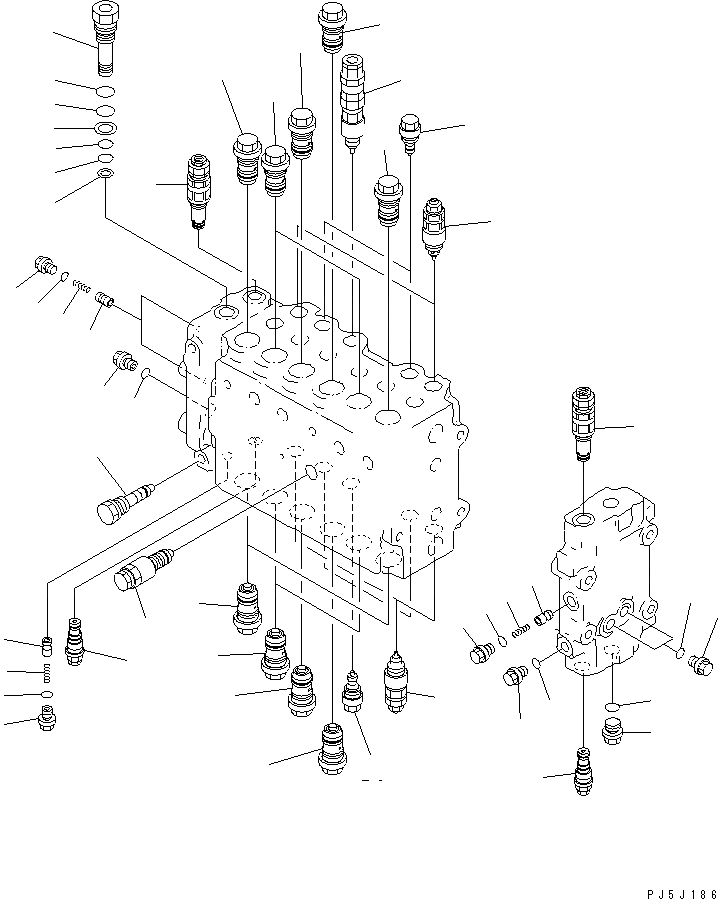 PJ5J186