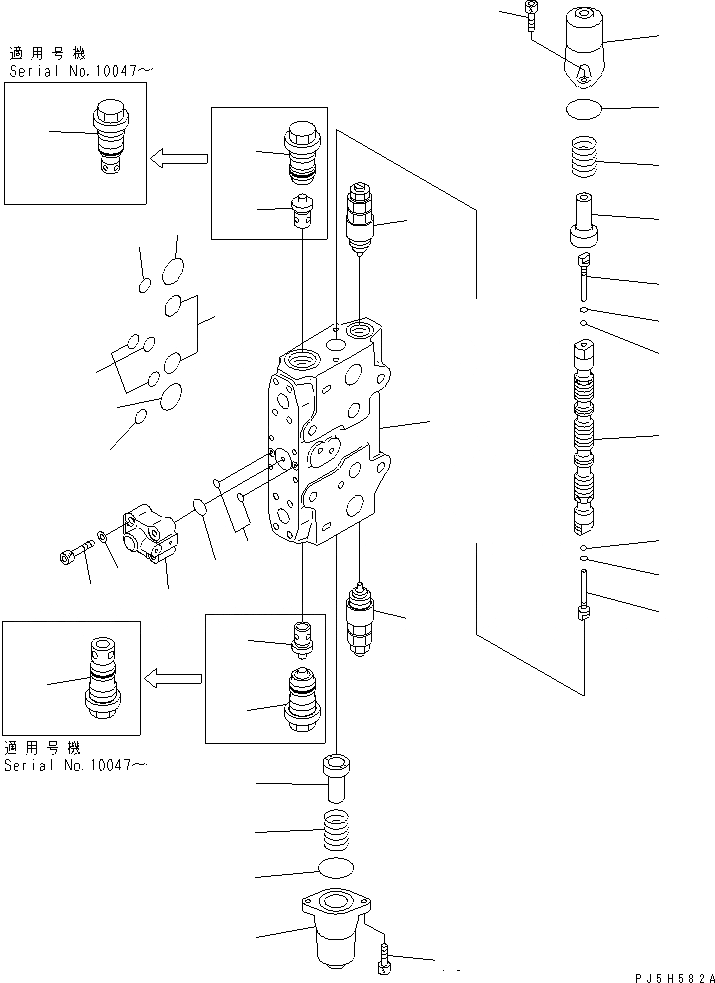 適用号機
Serial No.10047～

適用号機
Serial No.10047～

PJ5H582A