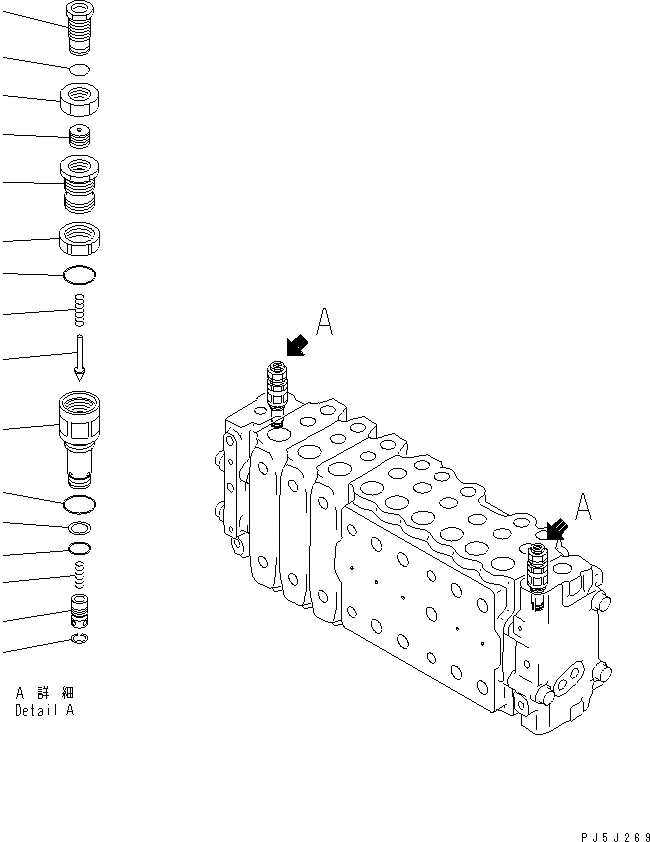 A
A
A 詳細
Detail A
PJ5J269