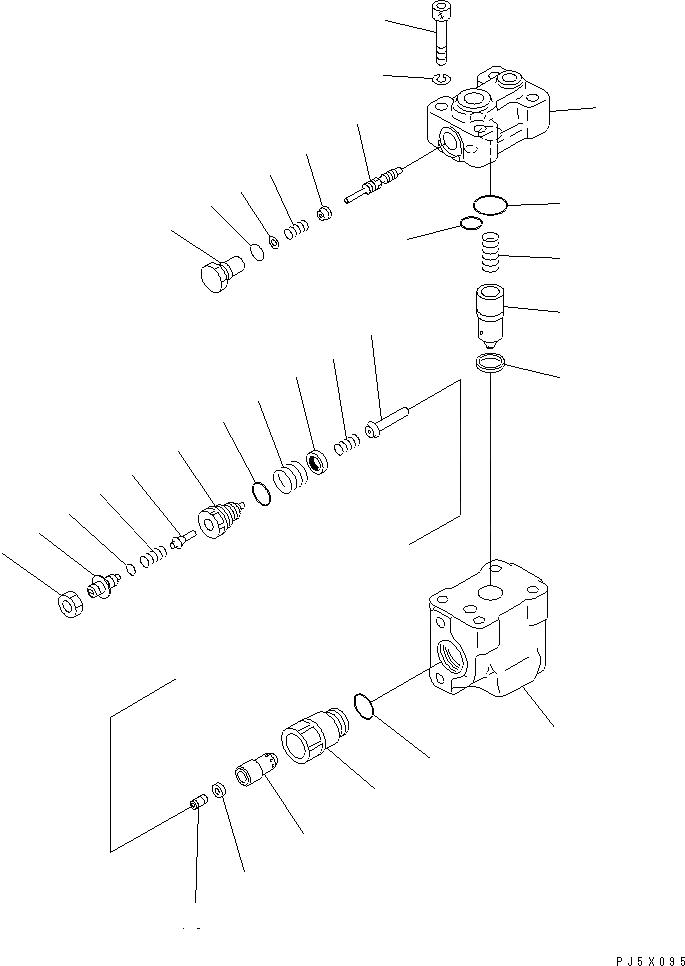 PJ5X095