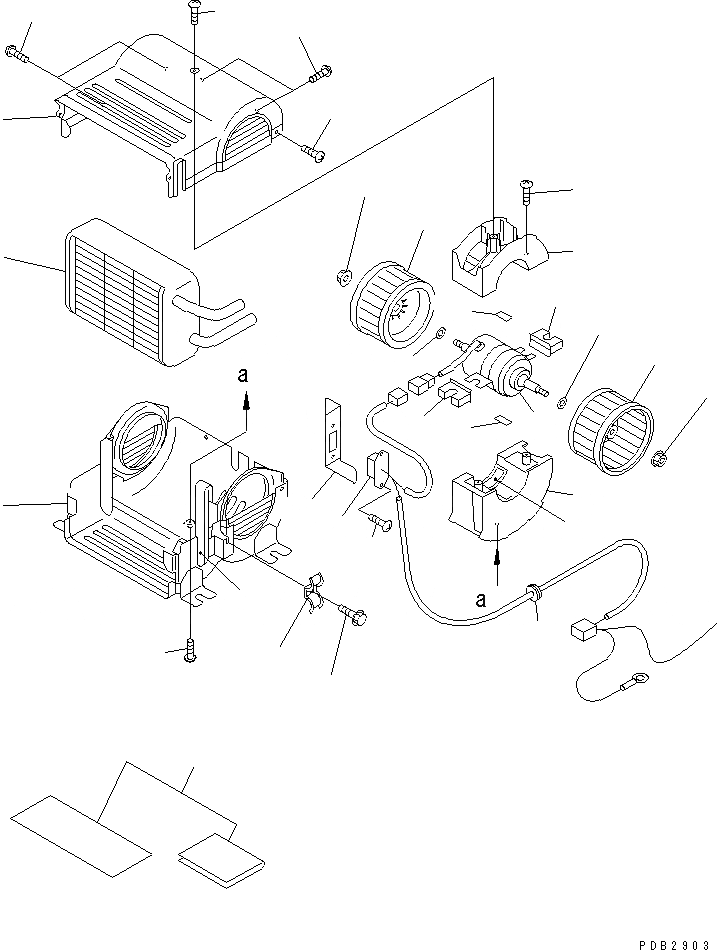 a

a

PDB2903